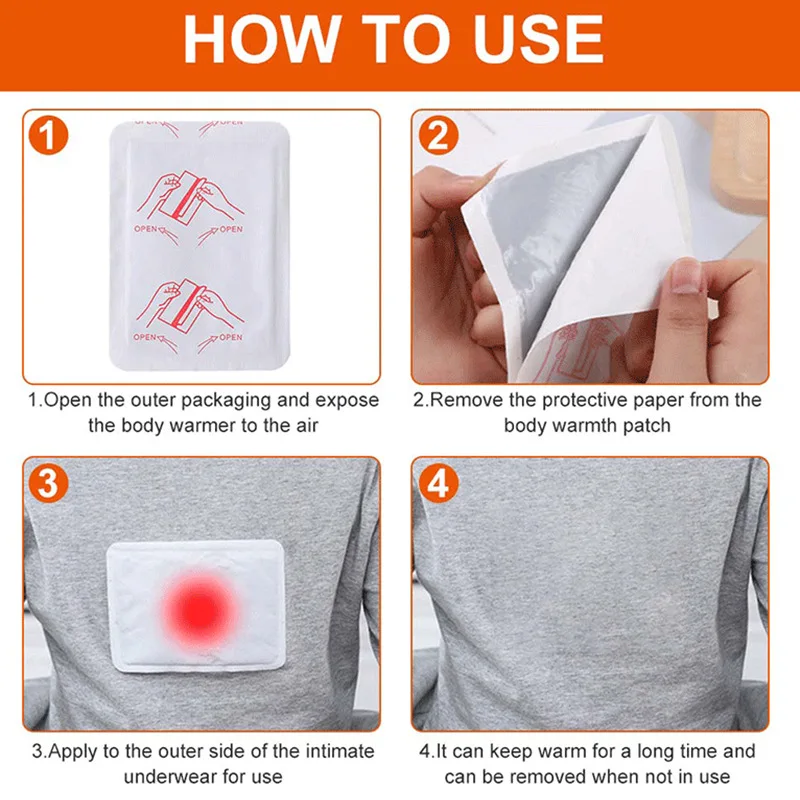 HOW TO USE

1

OPEN OPEN

OPEN OPEN

OPEN OPEN

1.Open the outer packaging and expose the body warmer to the air

2

2.Remove the protective paper from the body warmth patch

3

3.Apply to the outer side of the intimate underwear for use

4

4.It can keep warm for a long time and can be removed when not in use