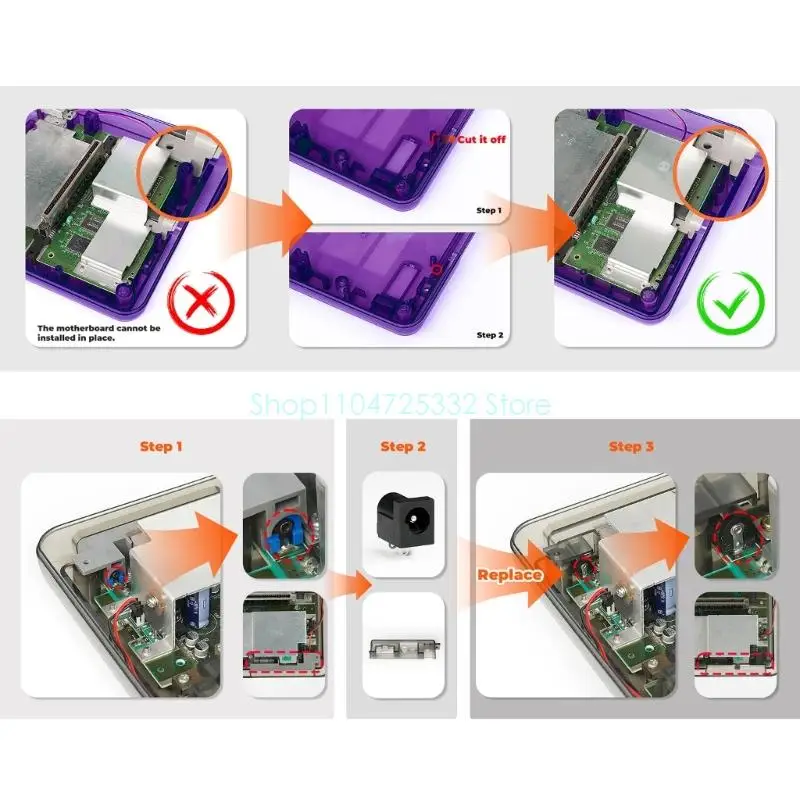 The motherboard cannot be installed in place.

Cut it off

Step 1

Step 2

Shop1104725332 Store

Step 1

Step 2

Step 3

Replace