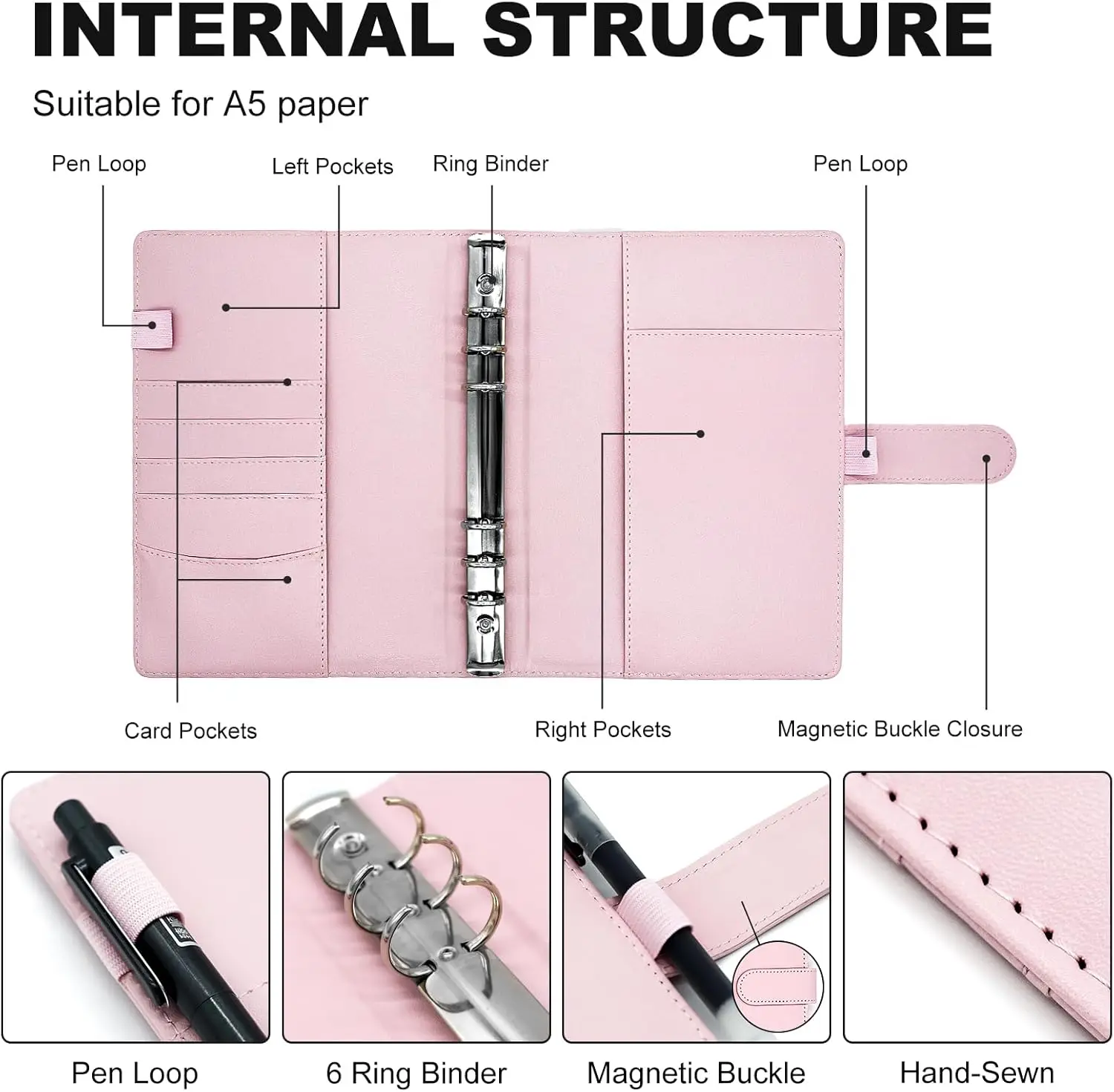 INTERNAL STRUCTURE

Suitable for A5 paper

Pen Loop

Left Pockets

Ring Binder

Pen Loop

Card Pockets

Right Pockets

Magnetic Buckle Closure

Pen Loop

6 Ring Binder

Magnetic Buckle

Hand-Sewn