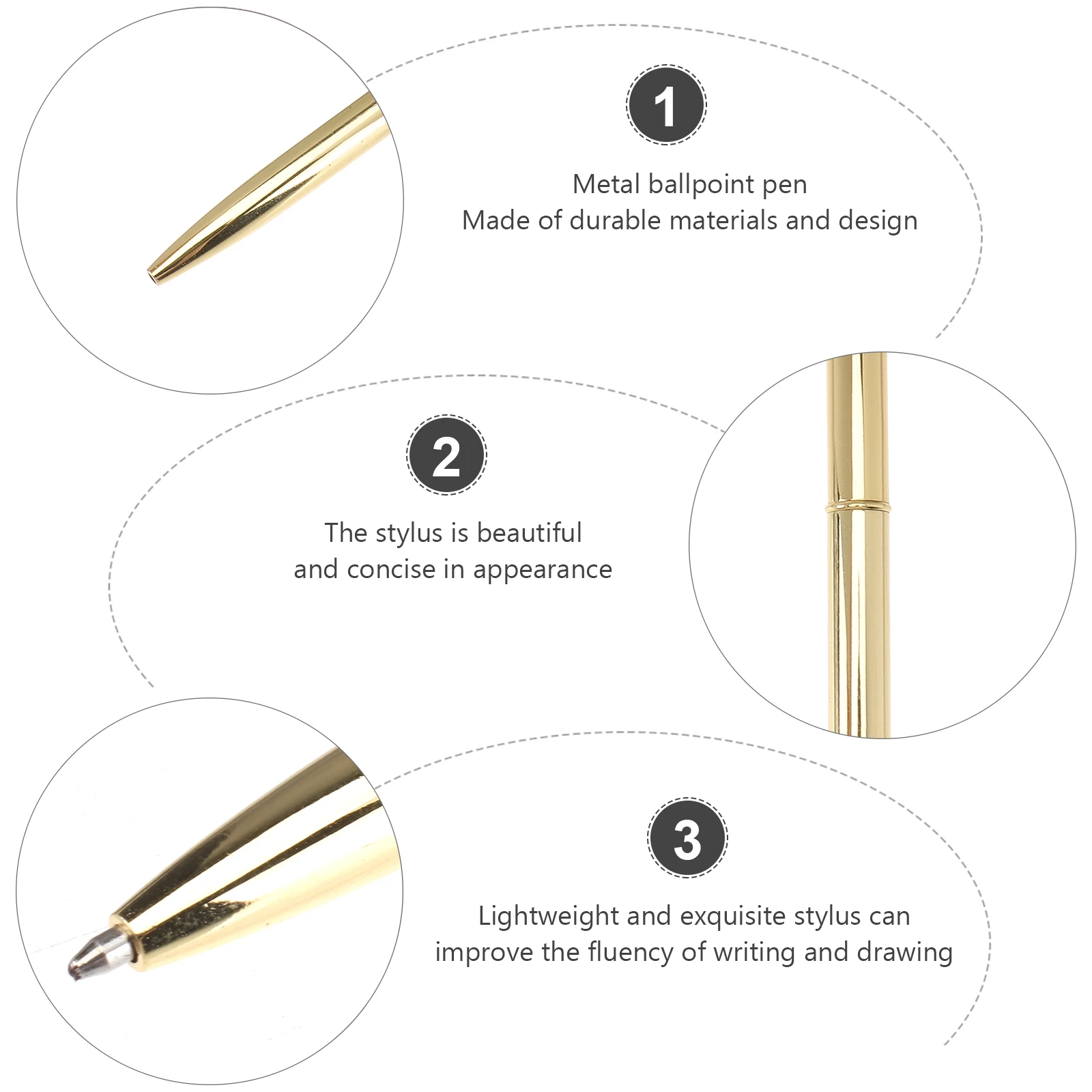 1

Metal ballpoint pen
Made of durable materials and design

2

The stylus is beautiful
and concise in appearance

3

Lightweight and exquisite stylus can
improve the fluency of writing and drawing