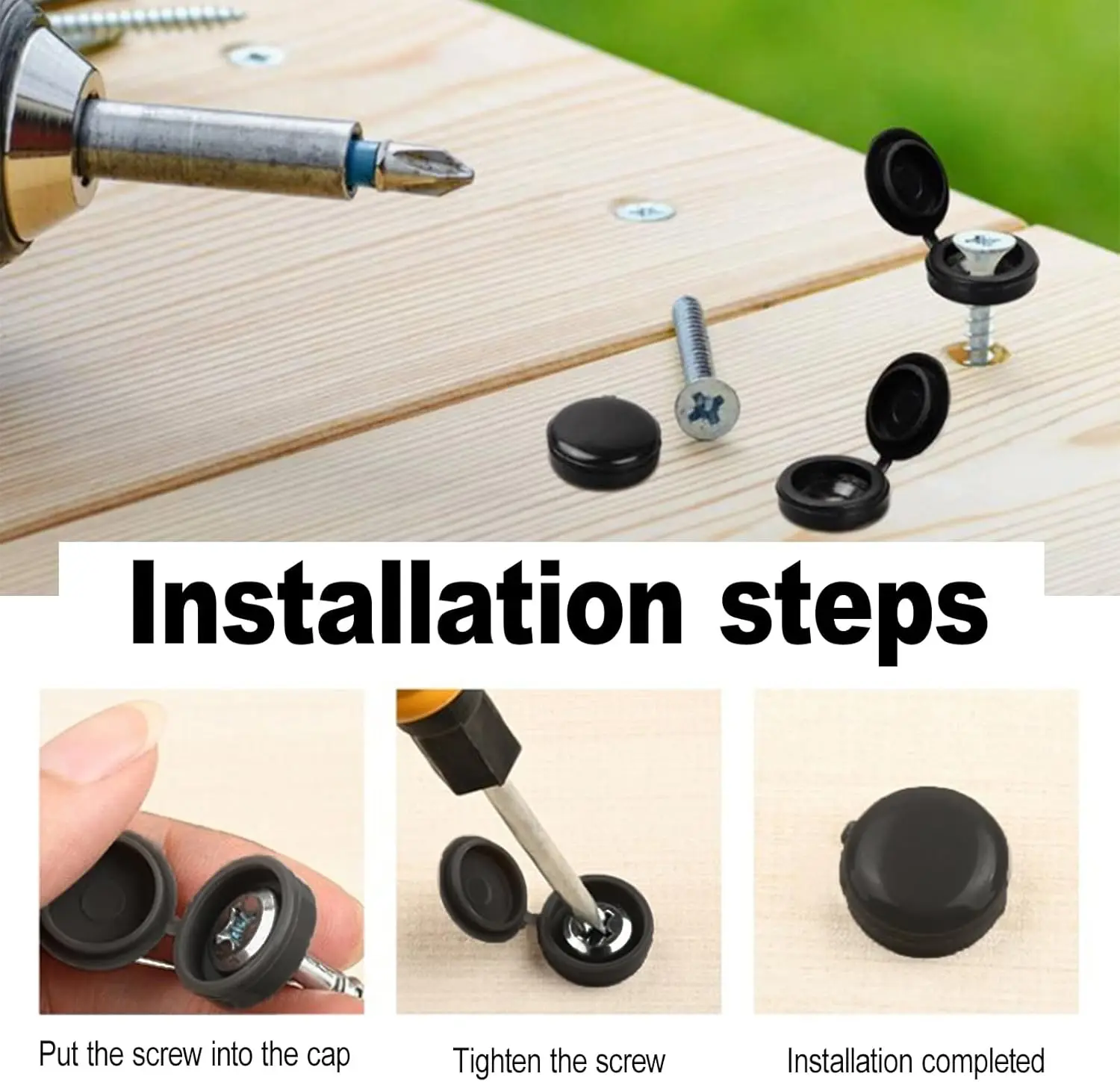 Installation steps

Put the screw into the cap

Tighten the screw

Installation completed