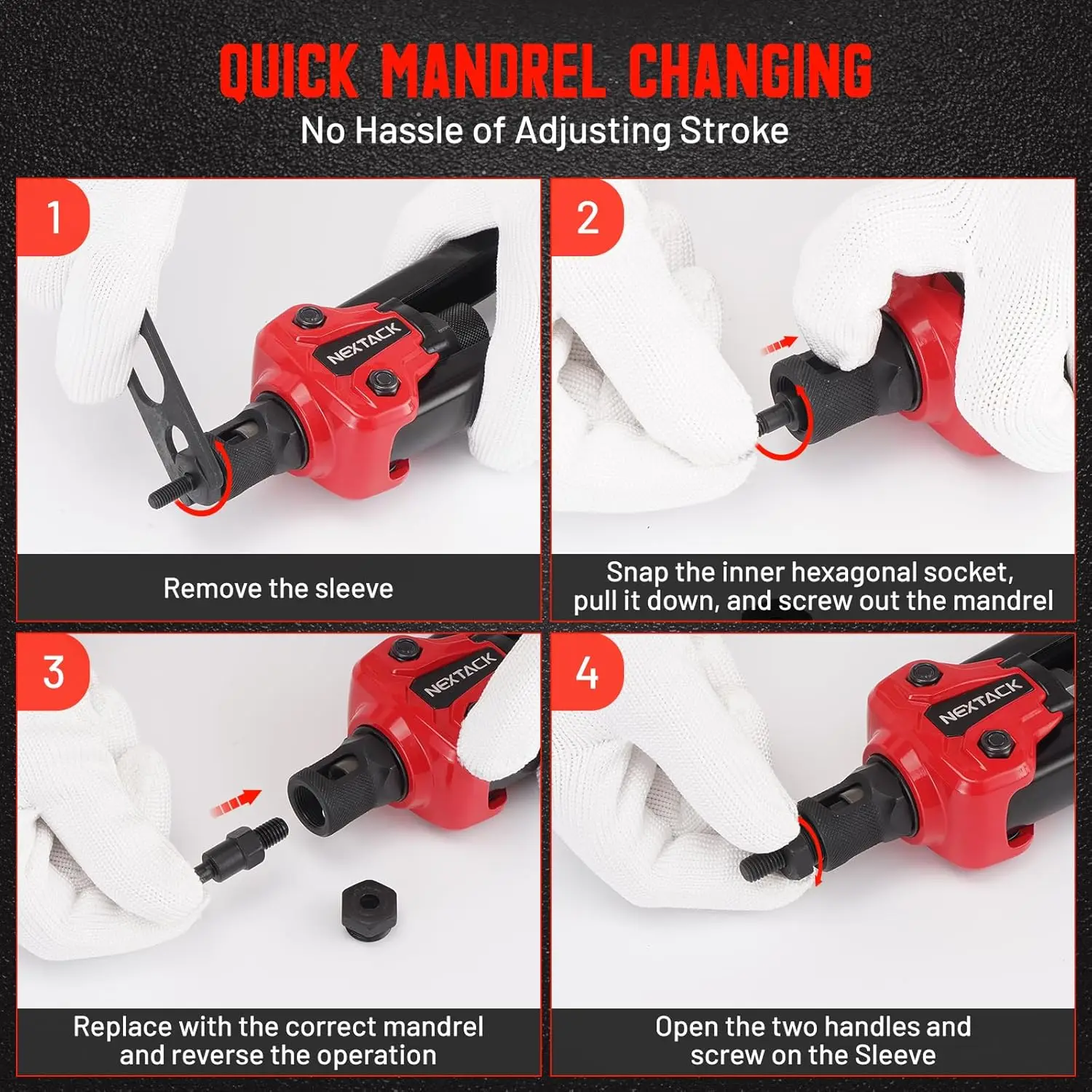 QUICK MANDREL CHANGING
No Hassle of Adjusting Stroke

1

NEXTACK

Remove the sleeve

2

Snap the inner hexagonal socket, pull it down, and screw out the mandrel

3

NEXTACK

Replace with the correct mandrel and reverse the operation

4

NEXTACK

Open the two handles and screw on the Sleeve