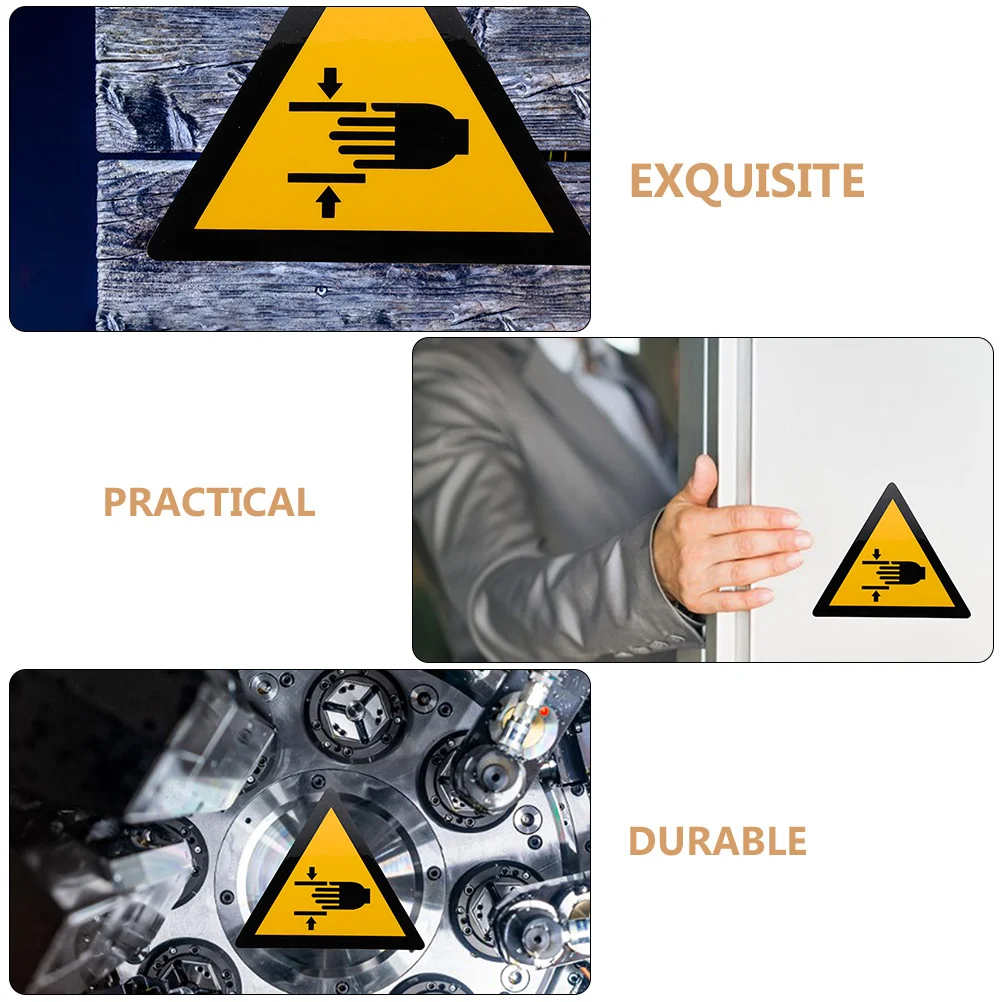 EXQUISITE

PRACTICAL

DURABLE