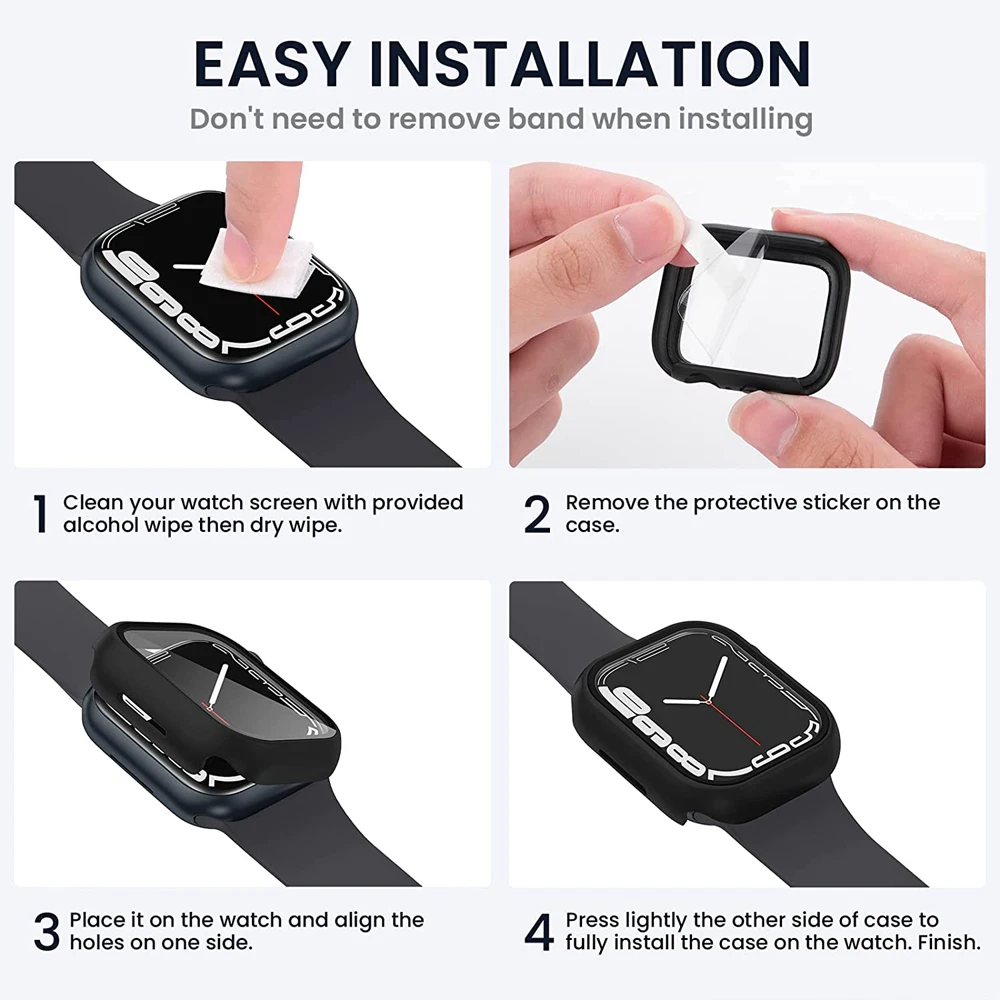 EASY INSTALLATION
Don't need to remove band when installing

1 Clean your watch screen with provided alcohol wipe then dry wipe.

2 Remove the protective sticker on the case.

3 Place it on the watch and align the holes on one side.

4 Press lightly the other side of case to fully install the case on the watch. Finish.