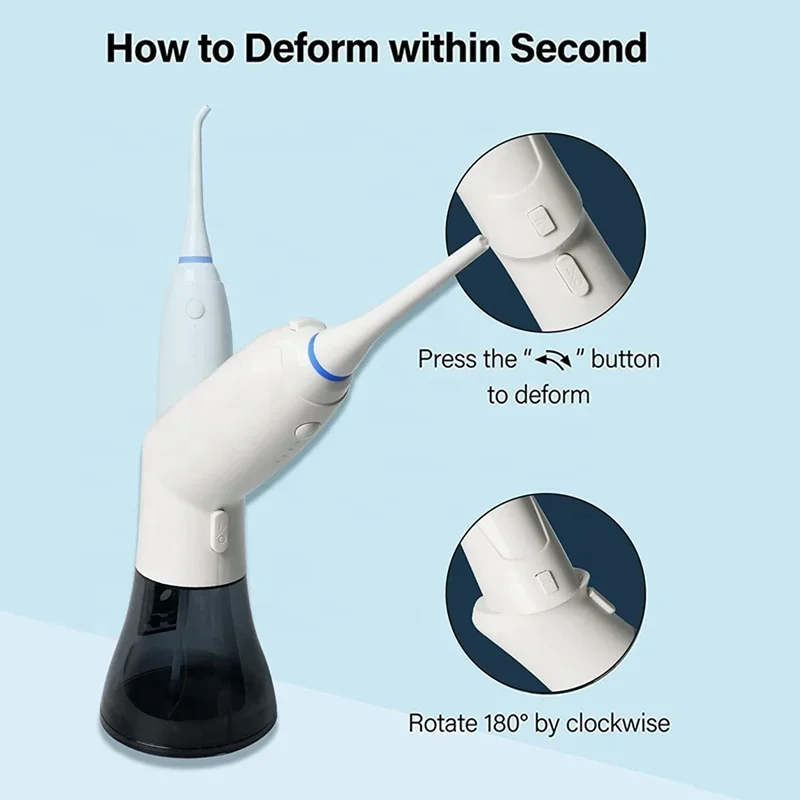 How to Deform within Second

Press the " " button to deform

Rotate 180° by clockwise