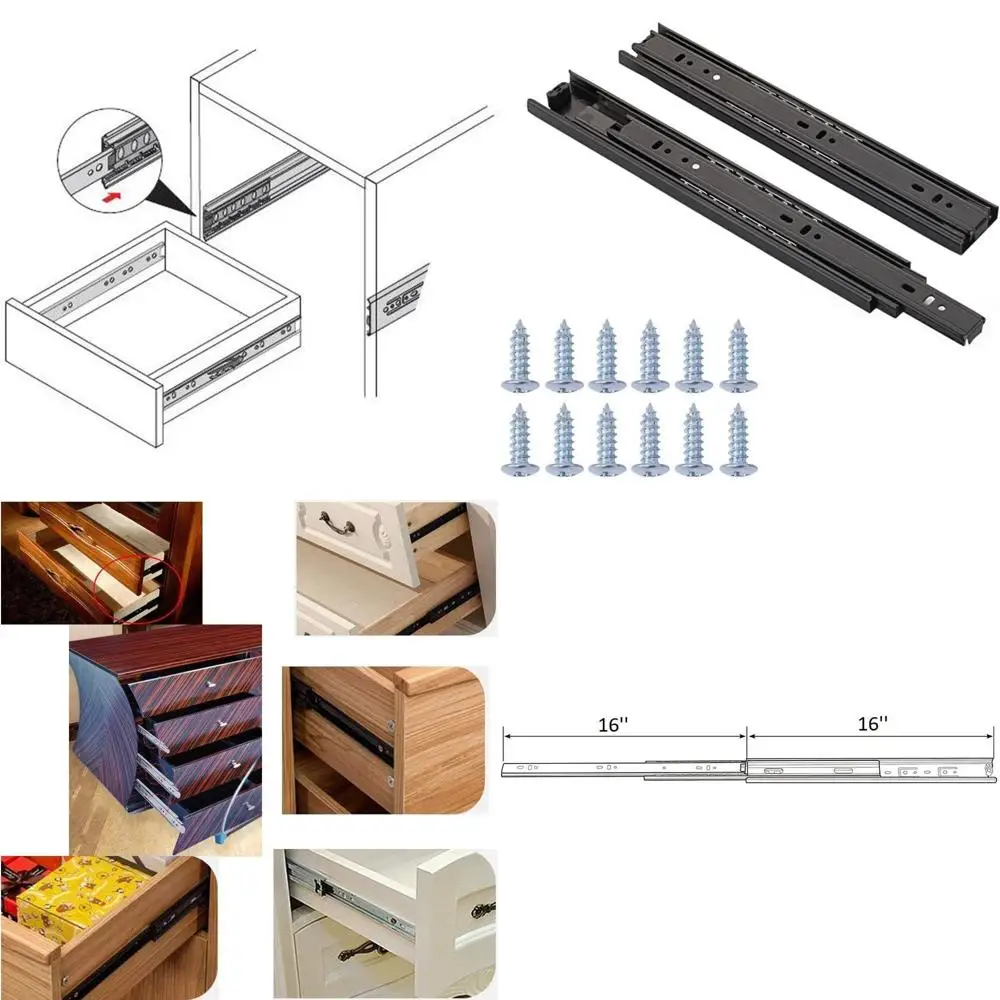 16''
16''