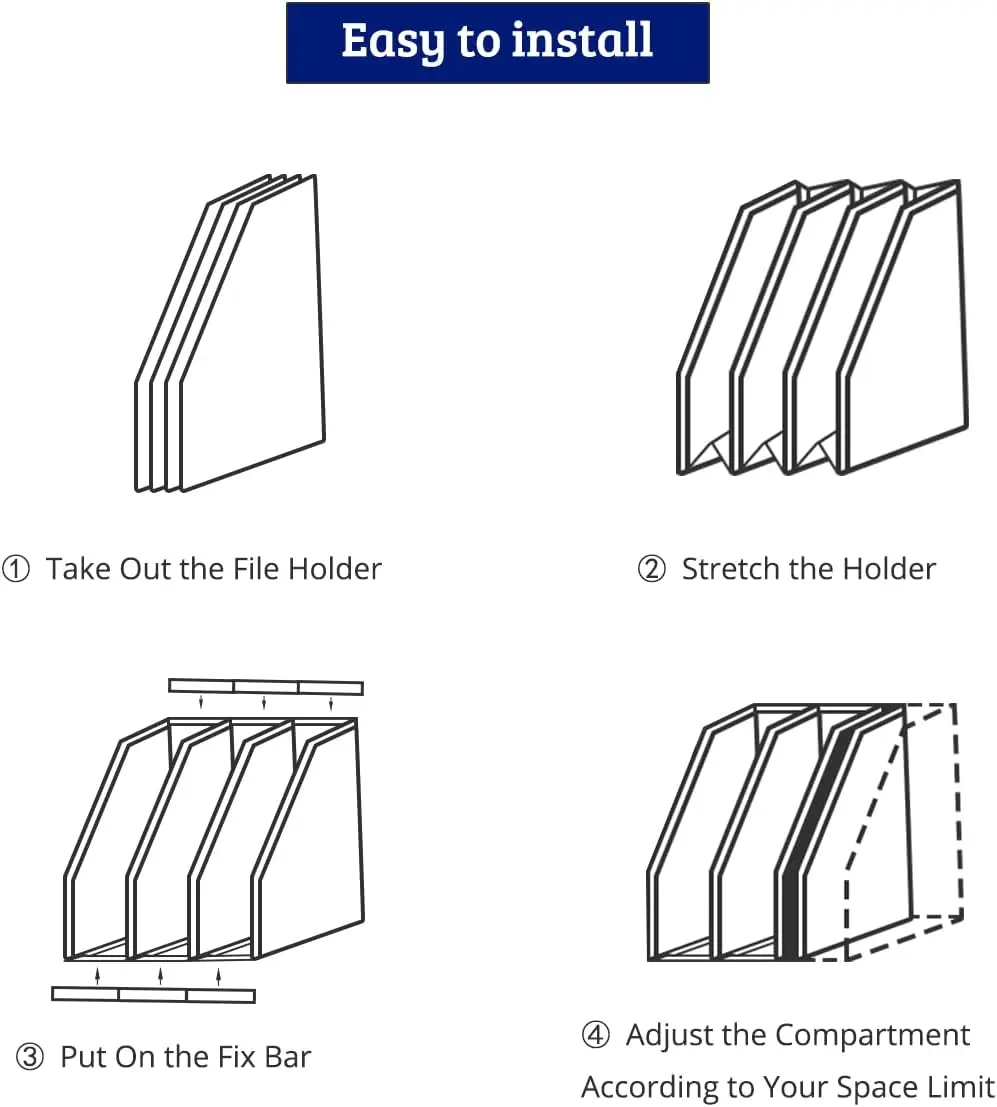 Easy to install

① Take Out the File Holder

② Stretch the Holder

③ Put On the Fix Bar

④ Adjust the Compartment According to Your Space Limit