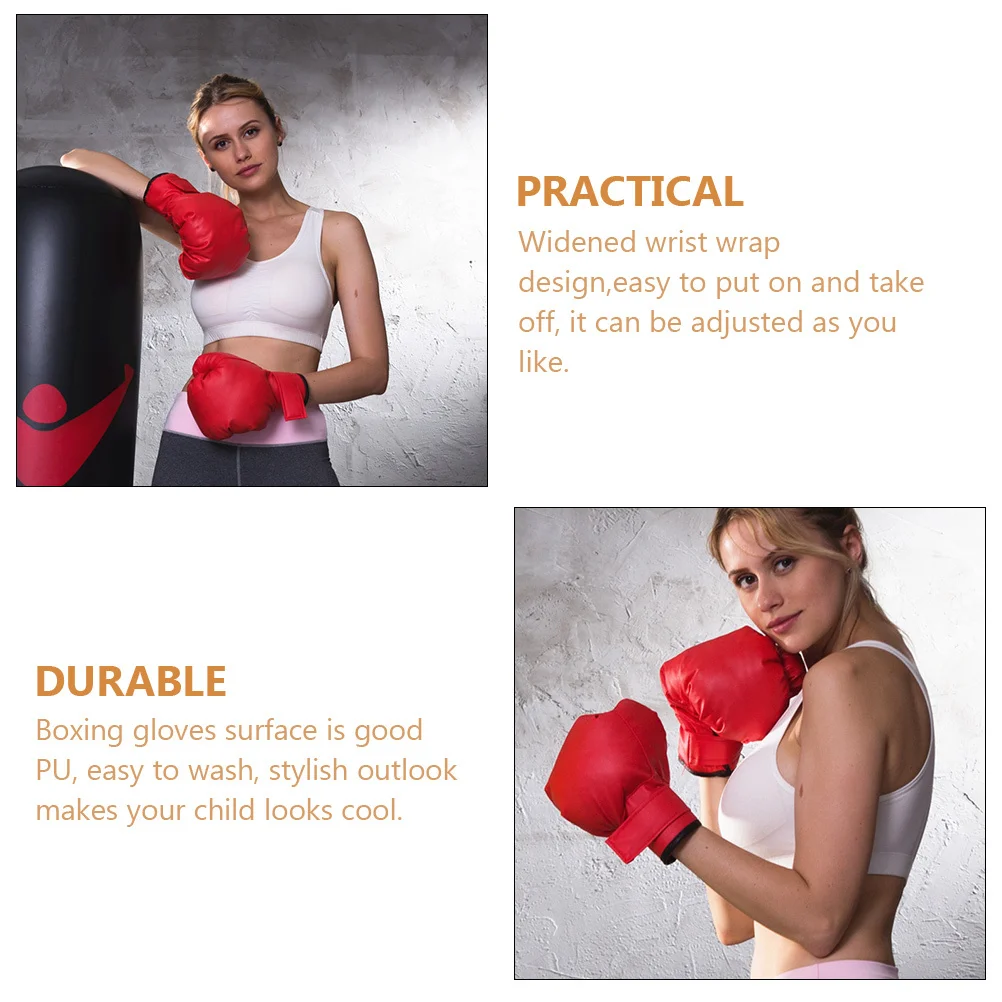 PRACTICAL

Widened wrist wrap design,easy to put on and take off, it can be adjusted as you like.

DURABLE

Boxing gloves surface is good PU, easy to wash, stylish outlook makes your child looks cool.