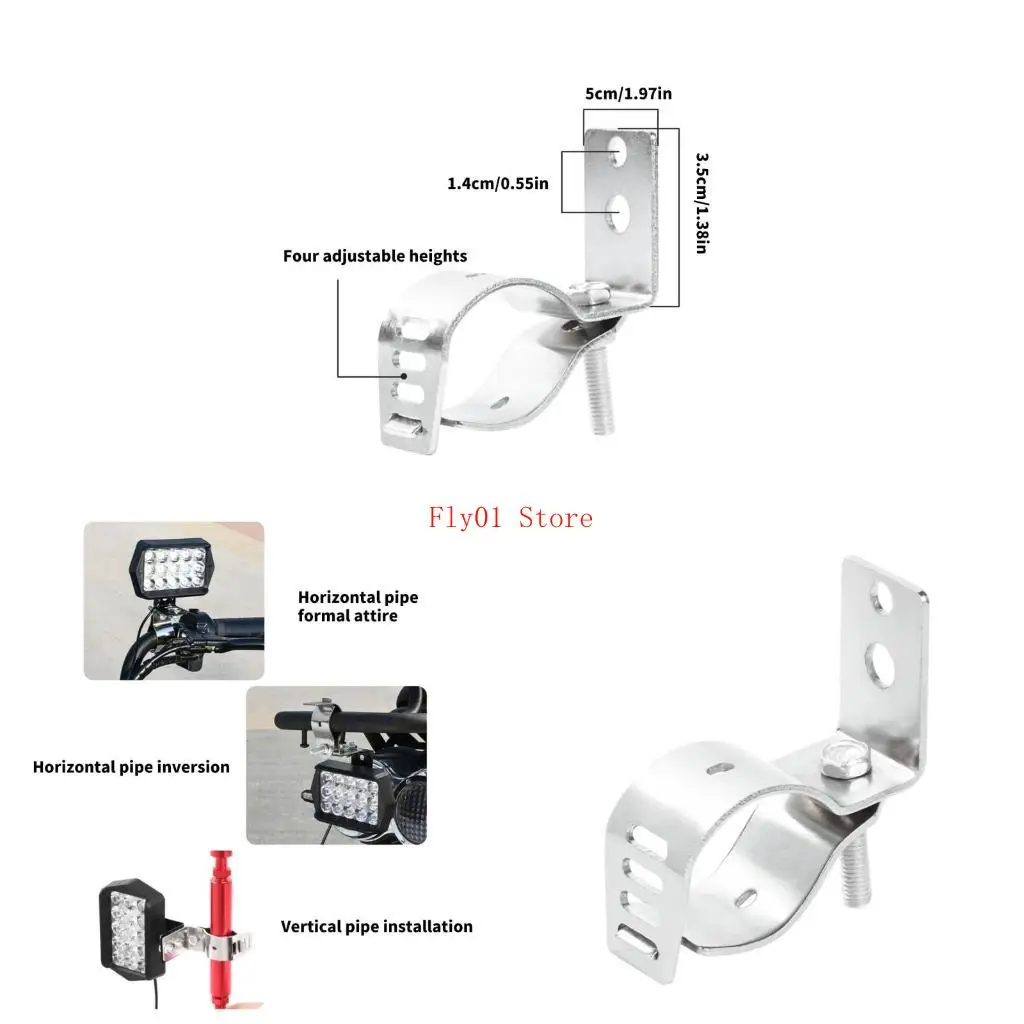 5cm/1.97in

1.4cm/0.55in

3.5cm/1.38in

Four adjustable heights

Fly01 Store

Horizontal pipe formal attire

Horizontal pipe inversion

Vertical pipe installation