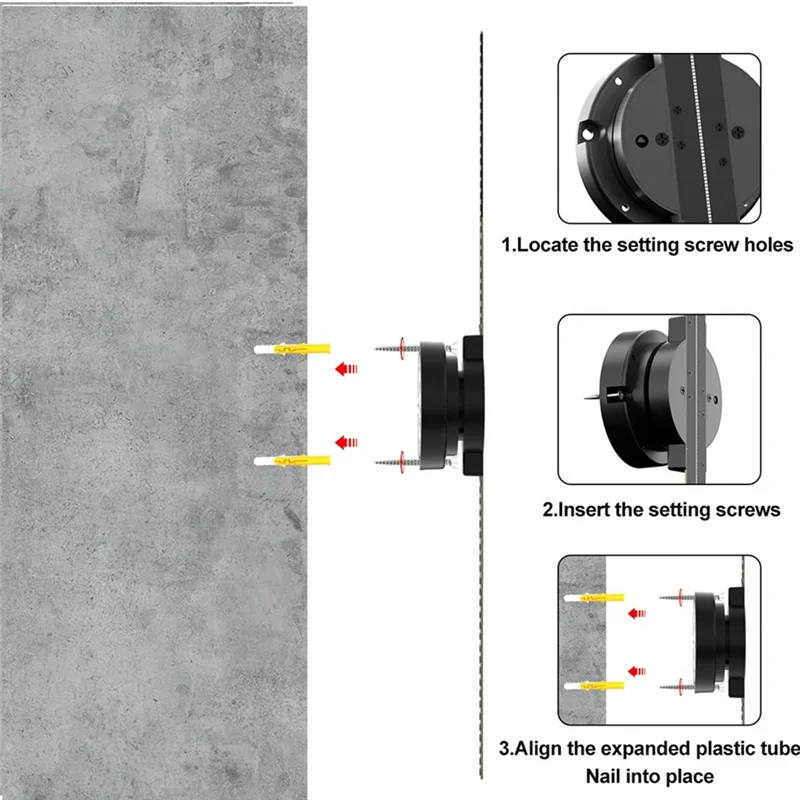 1.Locate the setting screw holes

2.Insert the setting screws

3.Align the expanded plastic tube
Nail into place