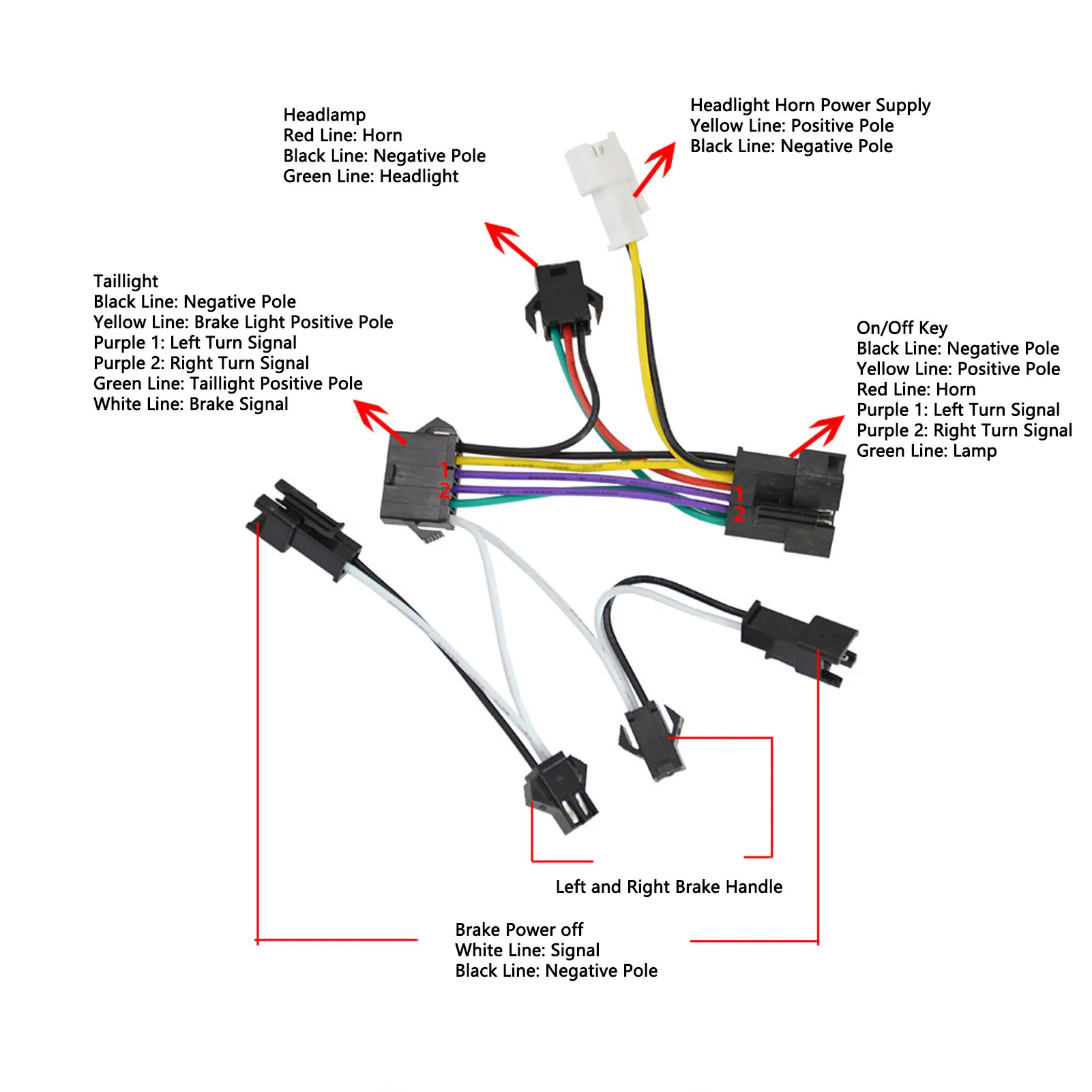 Headlamp
Red Line: Horn
Black Line: Negative Pole
Green Line: Headlight

Headlight Horn Power Supply
Yellow Line: Positive Pole
Black Line: Negative Pole

Taillight
Black Line: Negative Pole
Yellow Line: Brake Light Positive Pole
Purple 1: Left Turn Signal
Purple 2: Right Turn Signal
Green Line: Taillight Positive Pole
White Line: Brake Signal

On/Off Key
Black Line: Negative Pole
Yellow Line: Positive Pole
Red Line: Horn
Purple 1: Left Turn Signal
Purple 2: Right Turn Signal
Green Line: Lamp

1
2

1
2

Left and Right Brake Handle

Brake Power off
White Line: Signal
Black Line: Negative Pole