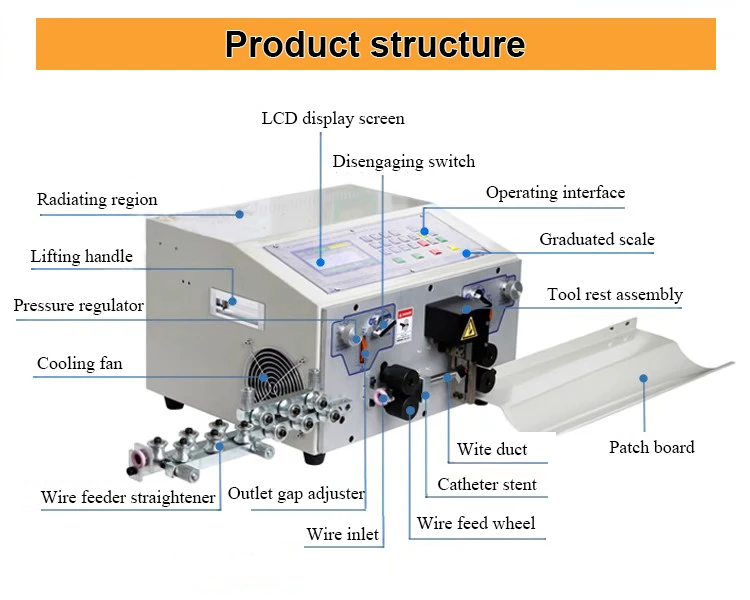 Product structure

LCD display screen
Disengaging switch
Radiating region
Operating interface
Graduated scale
Lifting handle
Pressure regulator
Tool rest assembly
Cooling fan
Wite duct
Patch board
Catheter stent
Wire feeder straightener
Outlet gap adjuster
Wire feed wheel
Wire inlet