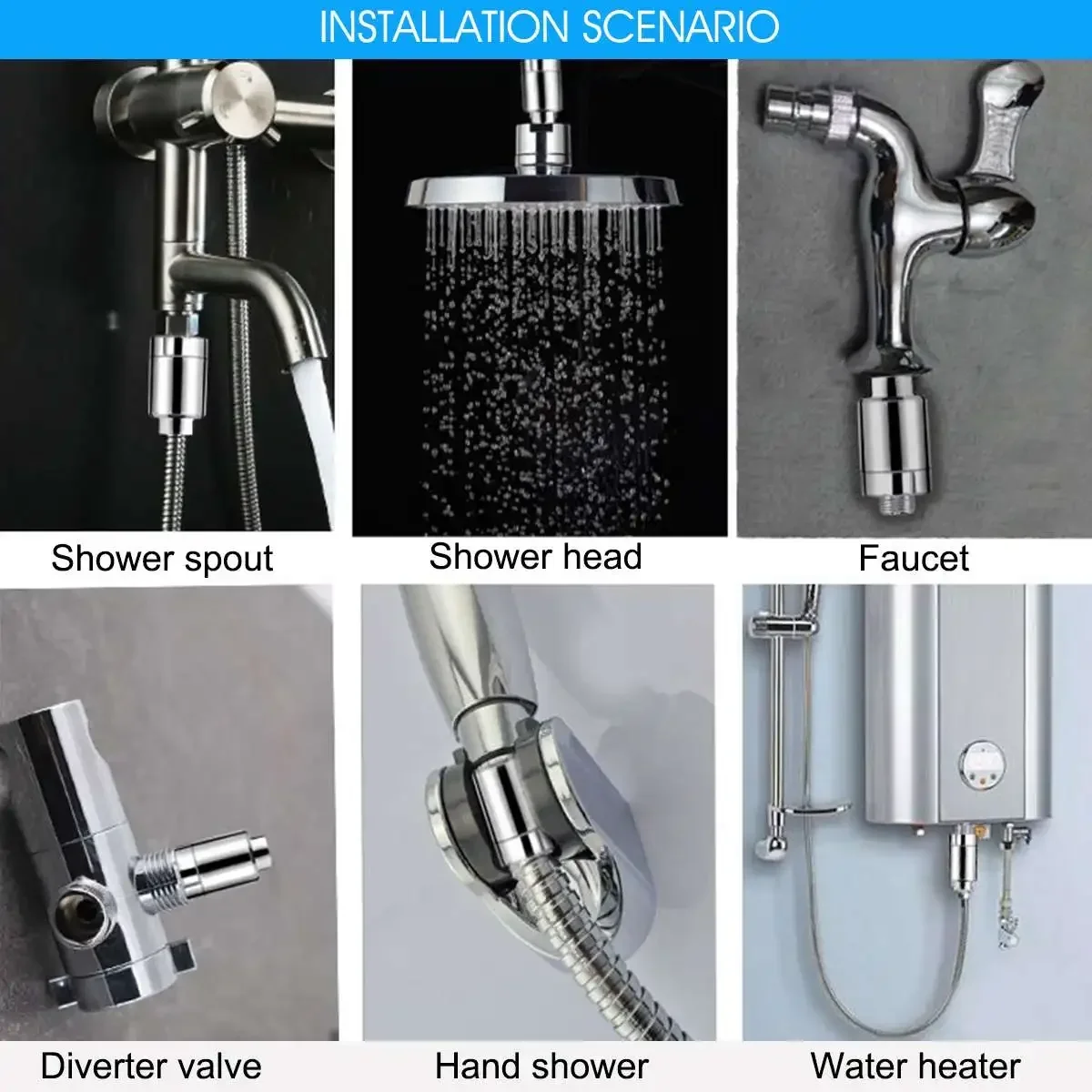 INSTALLATION SCENARIO

Shower spout

Shower head

Faucet

Diverter valve

Hand shower

Water heater