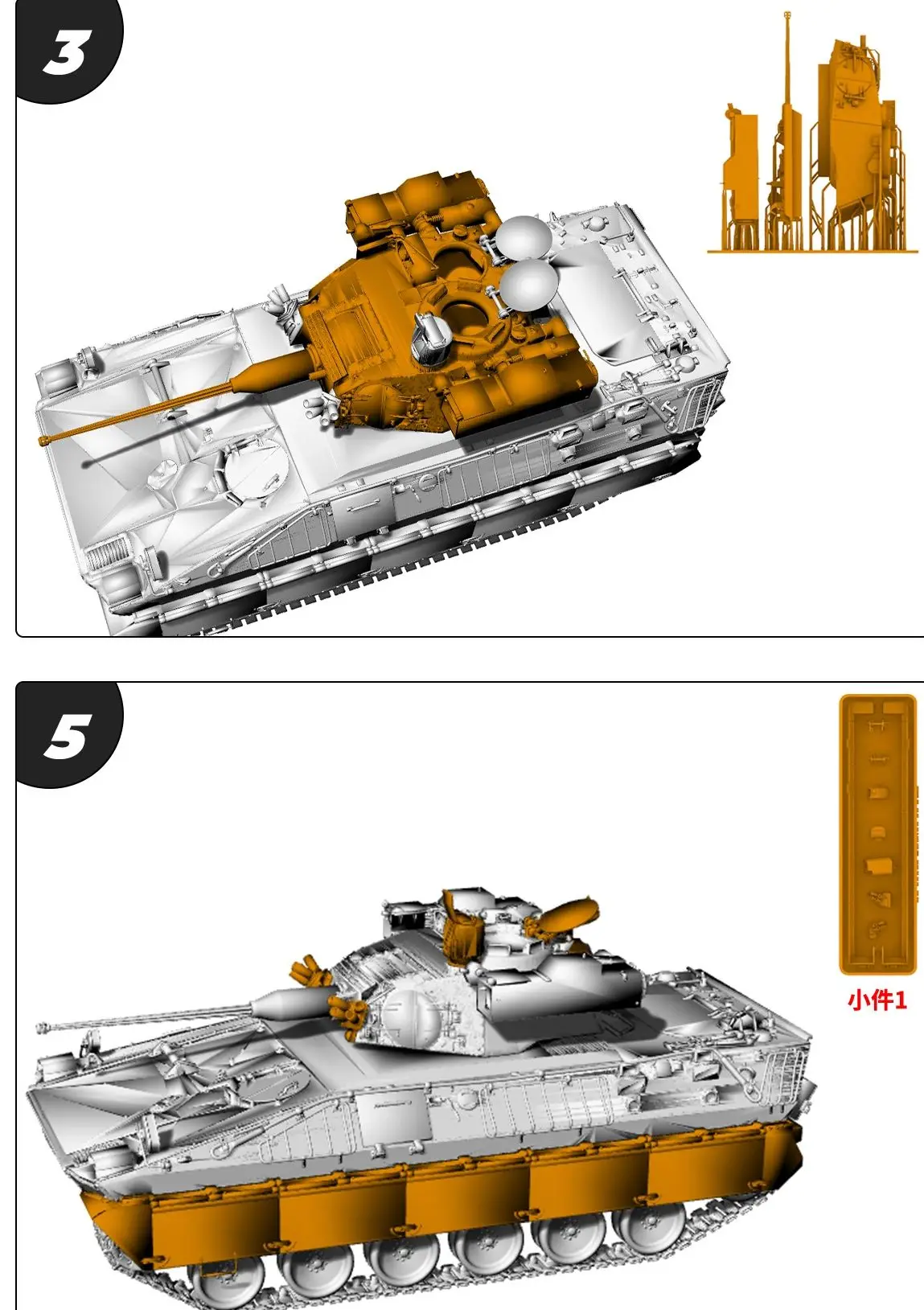 3

5

小件1