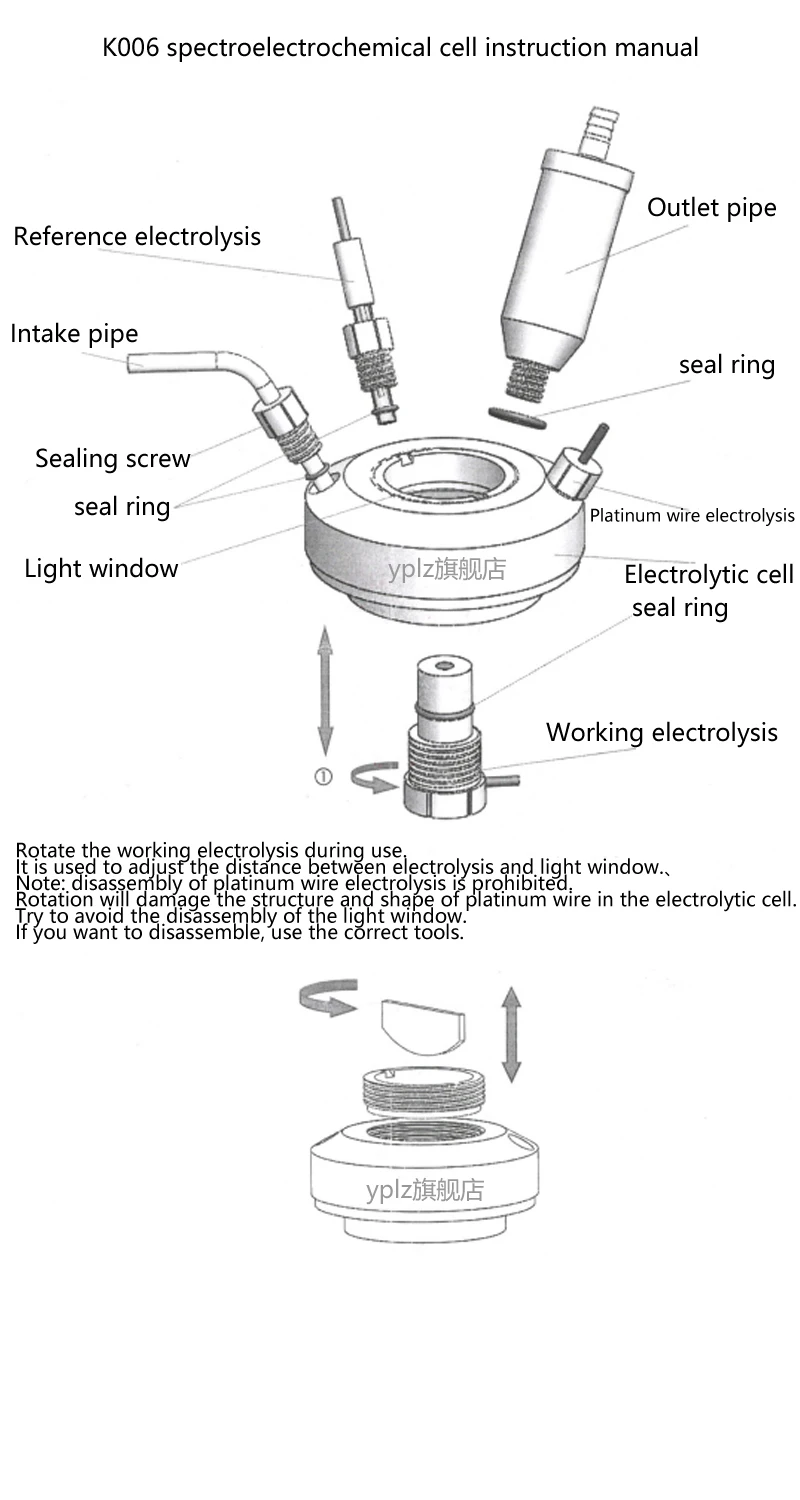 K006 spectroelectrochemical cell instruction manual

Reference electrolysis

Outlet pipe

Intake pipe

seal ring

Sealing screw

seal ring

Platinum wire electrolysis

Light window

yplz旗舰店

Electrolytic cell

seal ring

Working electrolysis

①

Rotate the working electrolysis during use.
It is used to adjust the distance between electrolysis and light window.、
Note: disassembly of platinum wire electrolysis is prohibited.
Rotation will damage the structure and shape of platinum wire in the electrolytic cell.
Try to avoid the disassembly of the light window.
If you want to disassemble, use the correct tools.

yplz旗舰店