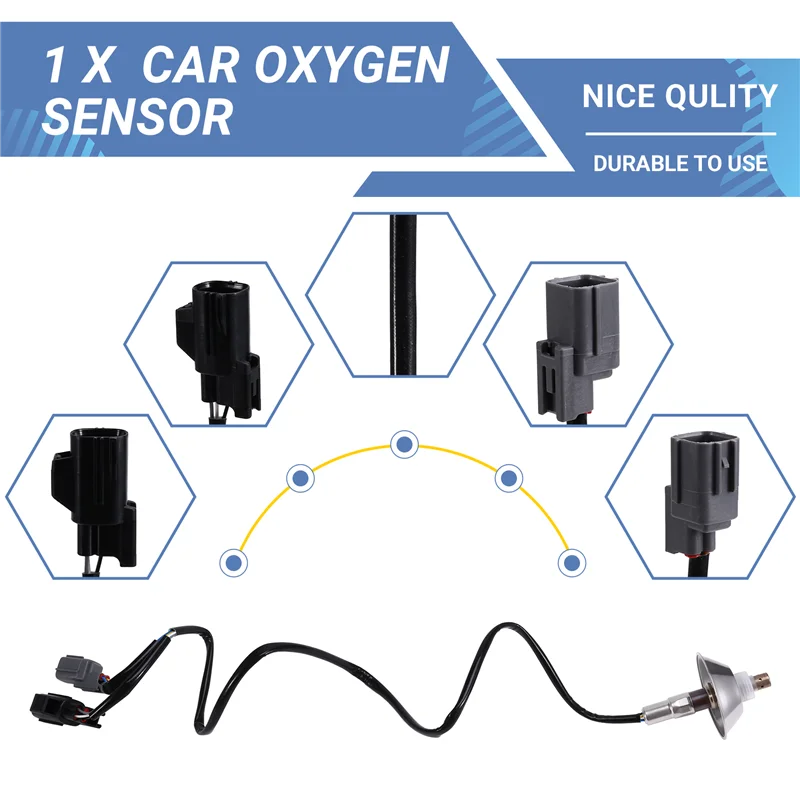 1 X CAR OXYGEN SENSOR

NICE QULITY

DURABLE TO USE