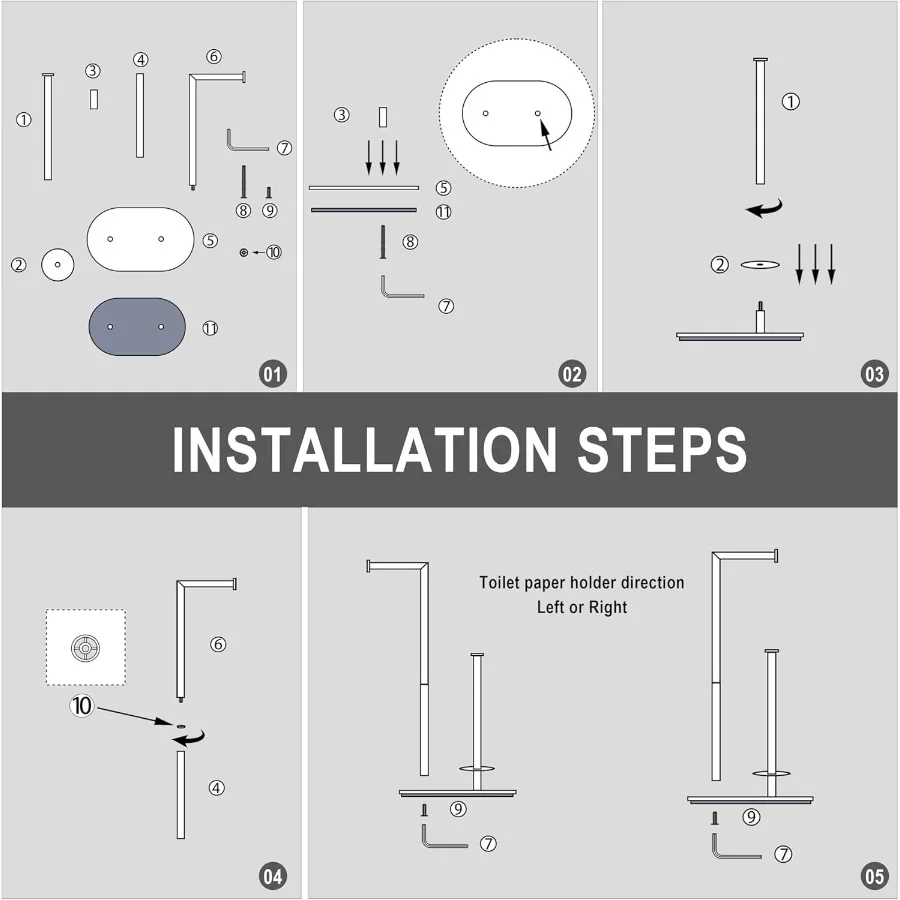 ①
③
④
⑥
⑦
⑧ ⑨
②
⑤
⑩
⑪
01

③
⑤
⑪
⑧
⑦
02

①
②
03

INSTALLATION STEPS

⑥
⑩
④
04

Toilet paper holder direction
Left or Right

⑨
⑦
⑨
⑦
05