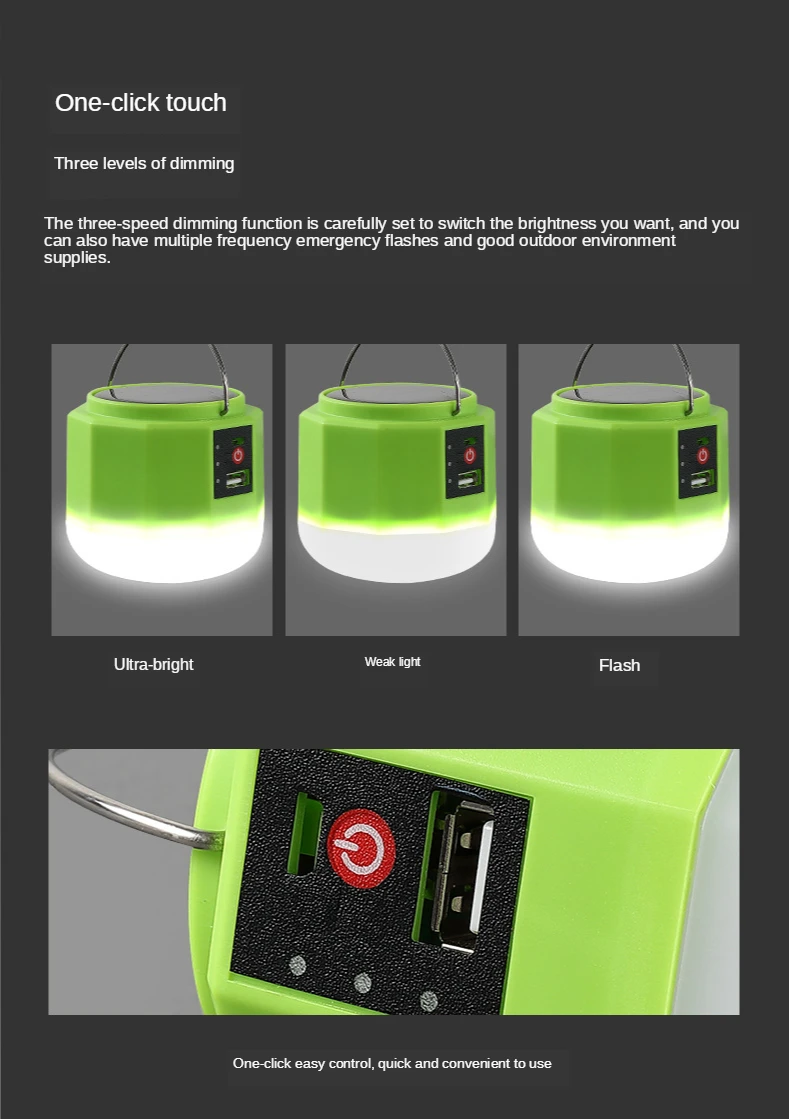 One-click touch

Three levels of dimming

The three-speed dimming function is carefully set to switch the brightness you want, and you can also have multiple frequency emergency flashes and good outdoor environment supplies.

Ultra-bright

Weak light

Flash

One-click easy control, quick and convenient to use