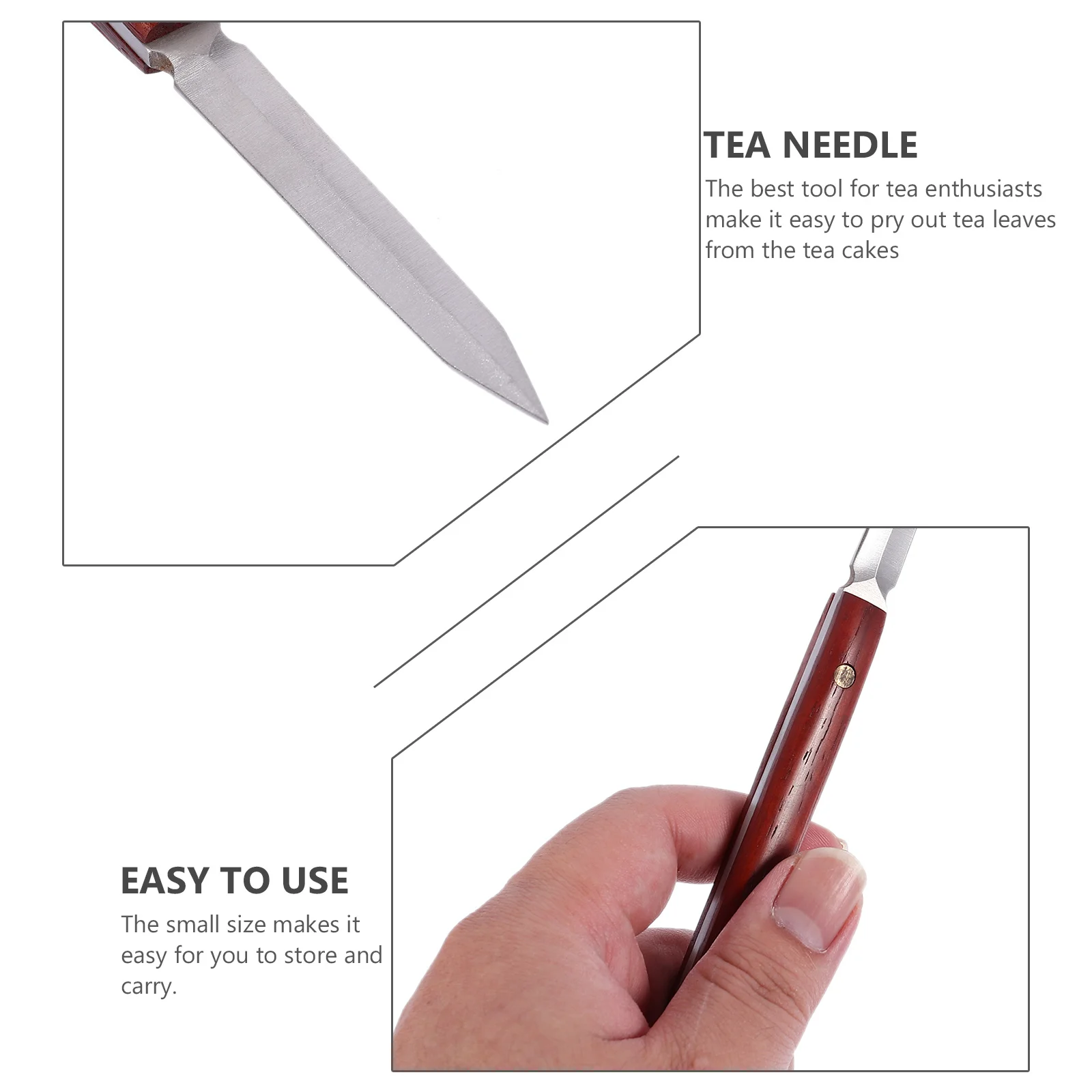 TEA NEEDLE

The best tool for tea enthusiasts make it easy to pry out tea leaves from the tea cakes

EASY TO USE

The small size makes it easy for you to store and carry.