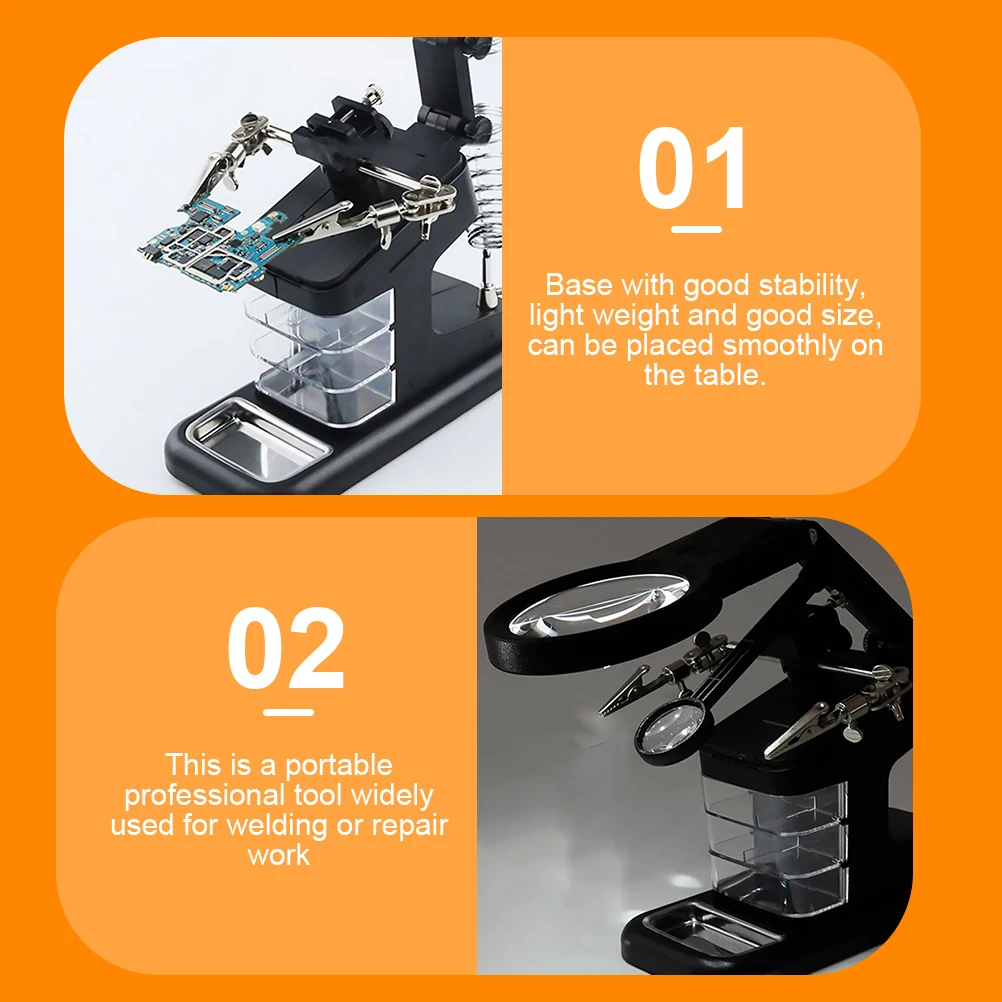 01

Base with good stability, light weight and good size, can be placed smoothly on the table.

02

This is a portable professional tool widely used for welding or repair work