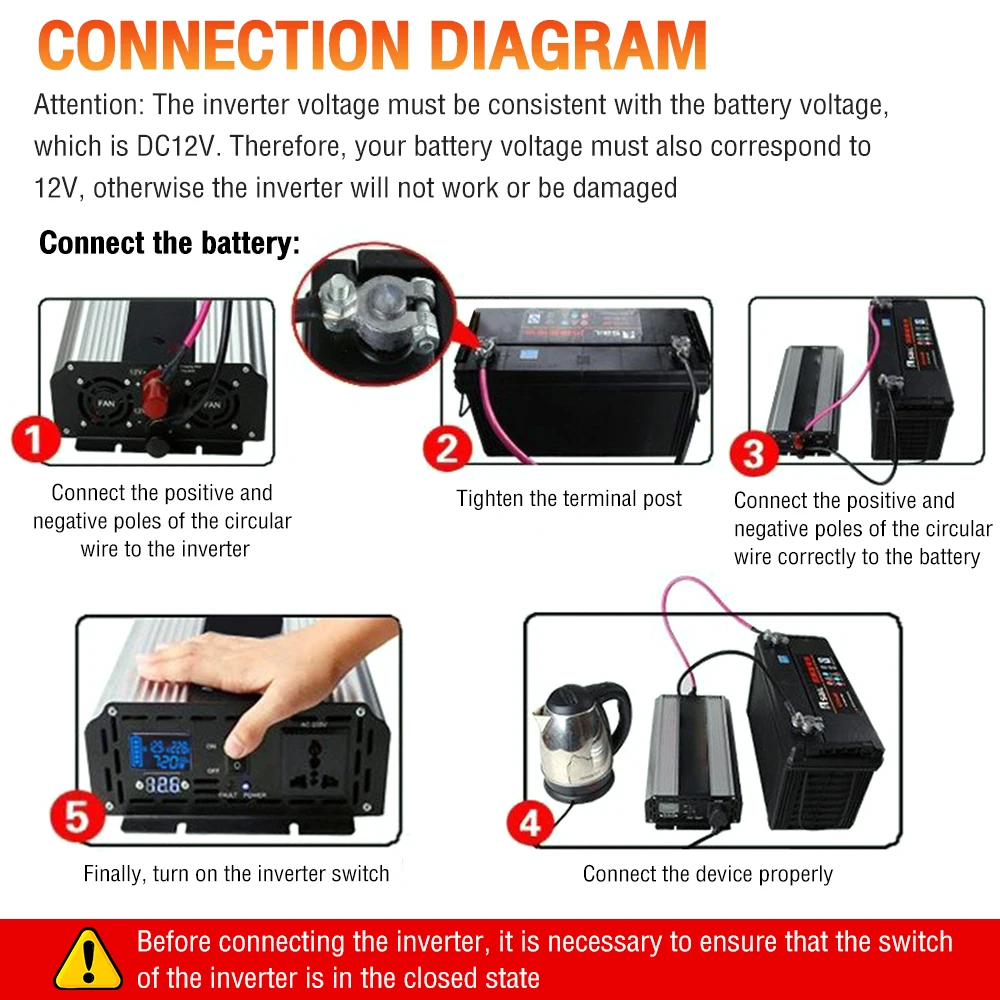 CONNECTION DIAGRAM

Attention: The inverter voltage must be consistent with the battery voltage, which is DC12V. Therefore, your battery voltage must also correspond to 12V, otherwise the inverter will not work or be damaged

Connect the battery:

FAN FAN

1

Connect the positive and negative poles of the circular wire to the inverter

2

Tighten the terminal post

3

Connect the positive and negative poles of the circular wire correctly to the battery

ON OFF FAULT POWER AC 220V

5

Finally, turn on the inverter switch

4

Connect the device properly

Before connecting the inverter, it is necessary to ensure that the switch of the inverter is in the closed state