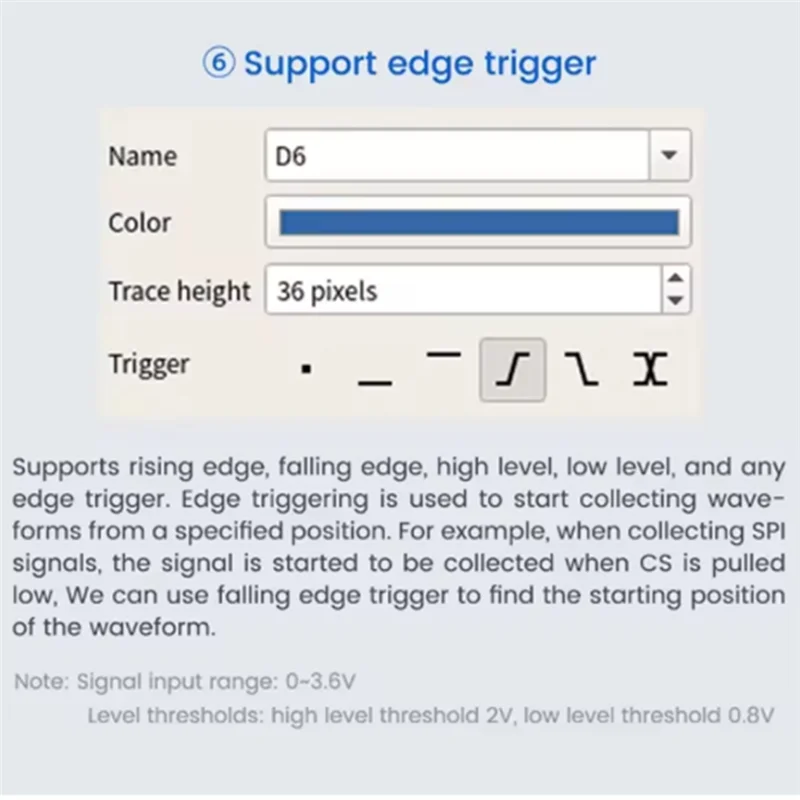 ⑥ Support edge trigger

Name D6

Color

Trace height 36 pixels

Trigger

Supports rising edge, falling edge, high level, low level, and any edge trigger. Edge triggering is used to start collecting waveforms from a specified position. For example, when collecting SPI signals, the signal is started to be collected when CS is pulled low, We can use falling edge trigger to find the starting position of the waveform.

Note: Signal input range: 0~3.6V
Level thresholds: high level threshold 2V, low level threshold 0.8V