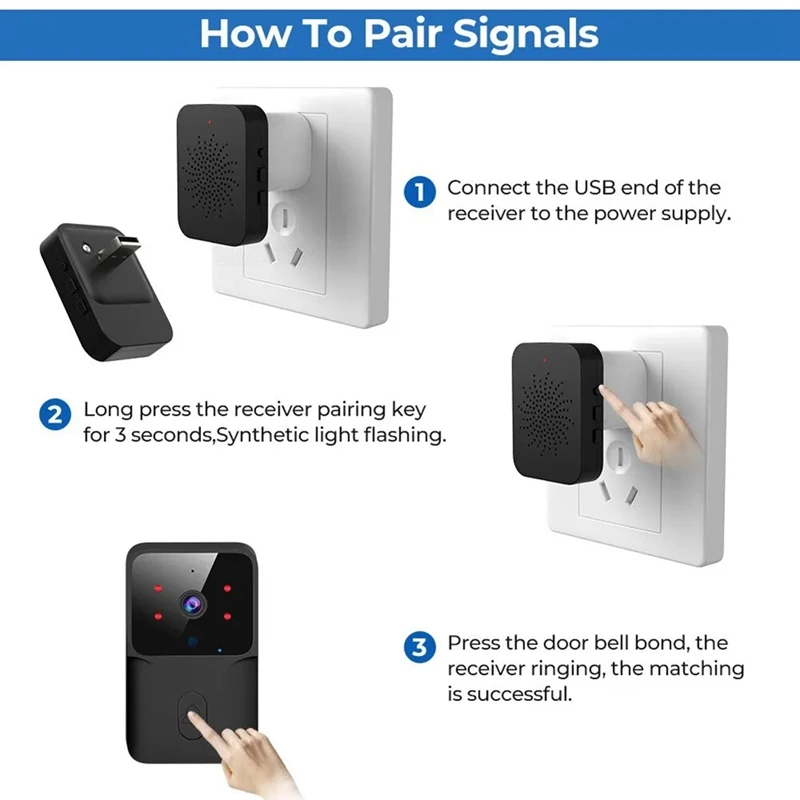 How To Pair Signals

1 Connect the USB end of the receiver to the power supply.

2 Long press the receiver pairing key for 3 seconds,Synthetic light flashing.

3 Press the door bell bond, the receiver ringing, the matching is successful.