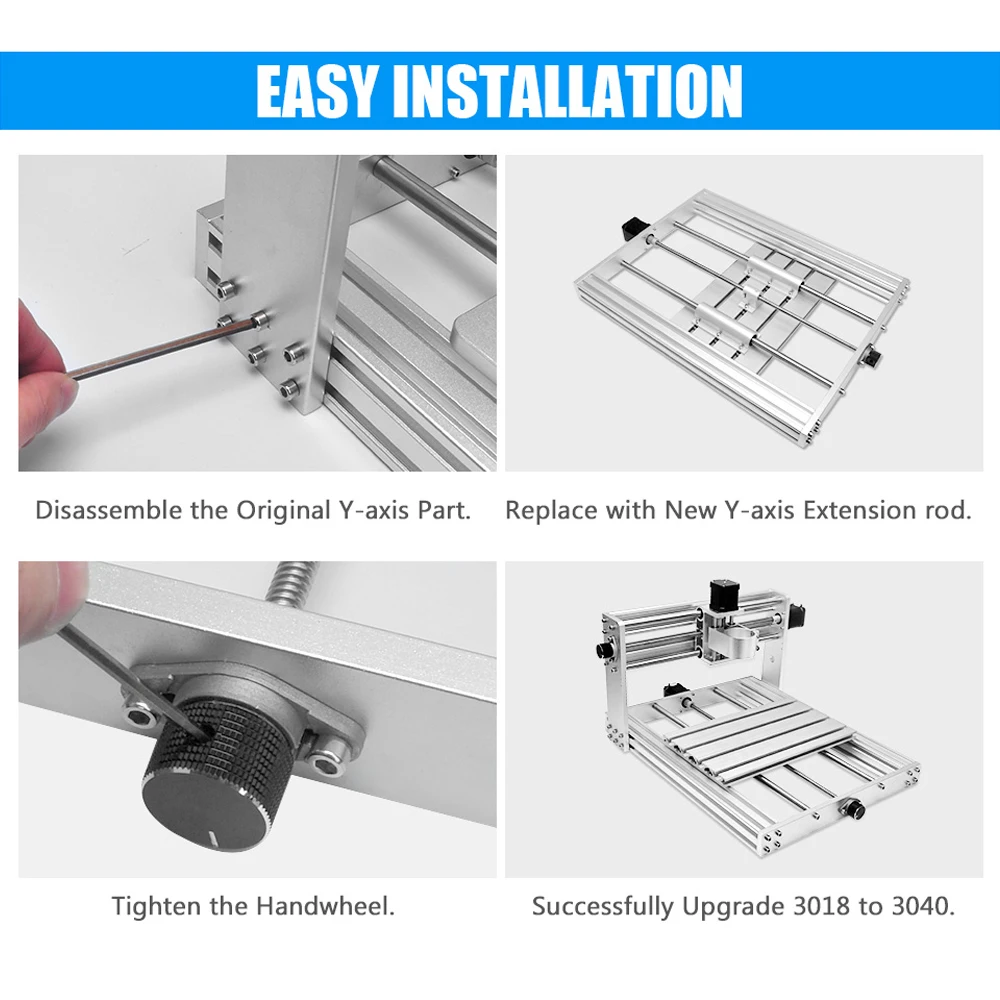 EASY INSTALLATION

Disassemble the Original Y-axis Part.

Replace with New Y-axis Extension rod.

Tighten the Handwheel.

Successfully Upgrade 3018 to 3040.