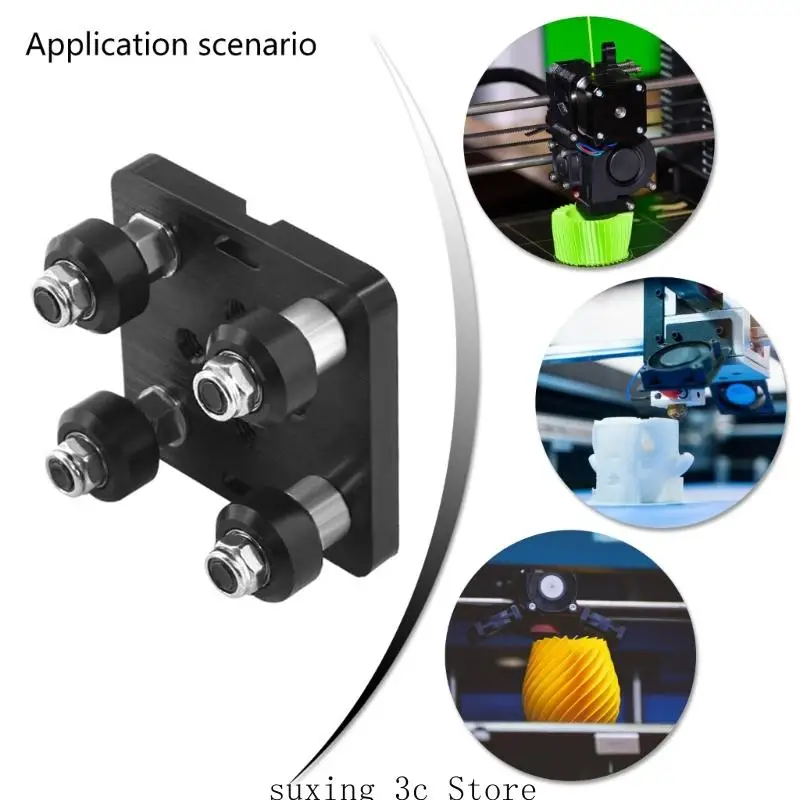 Application scenario

suxing 3c Store