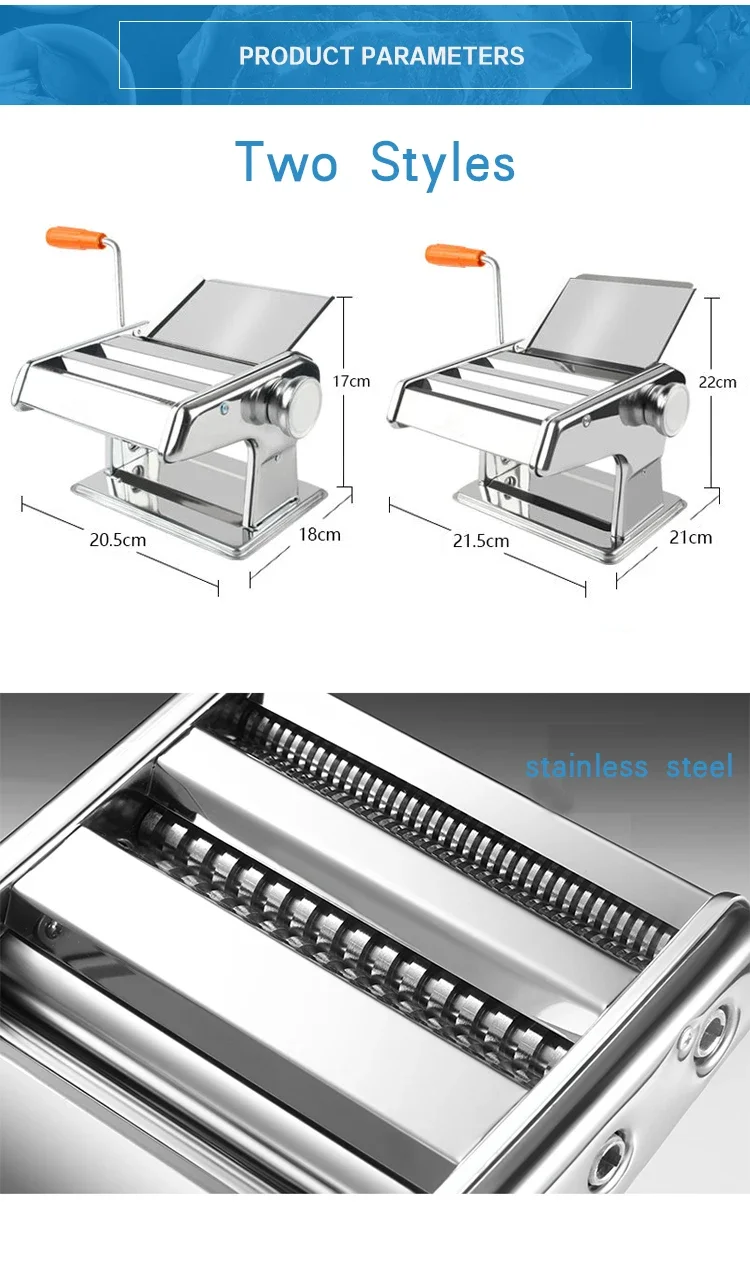 PRODUCT PARAMETERS

Two Styles

17cm

20.5cm

18cm

22cm

21.5cm

21cm

stainless steel