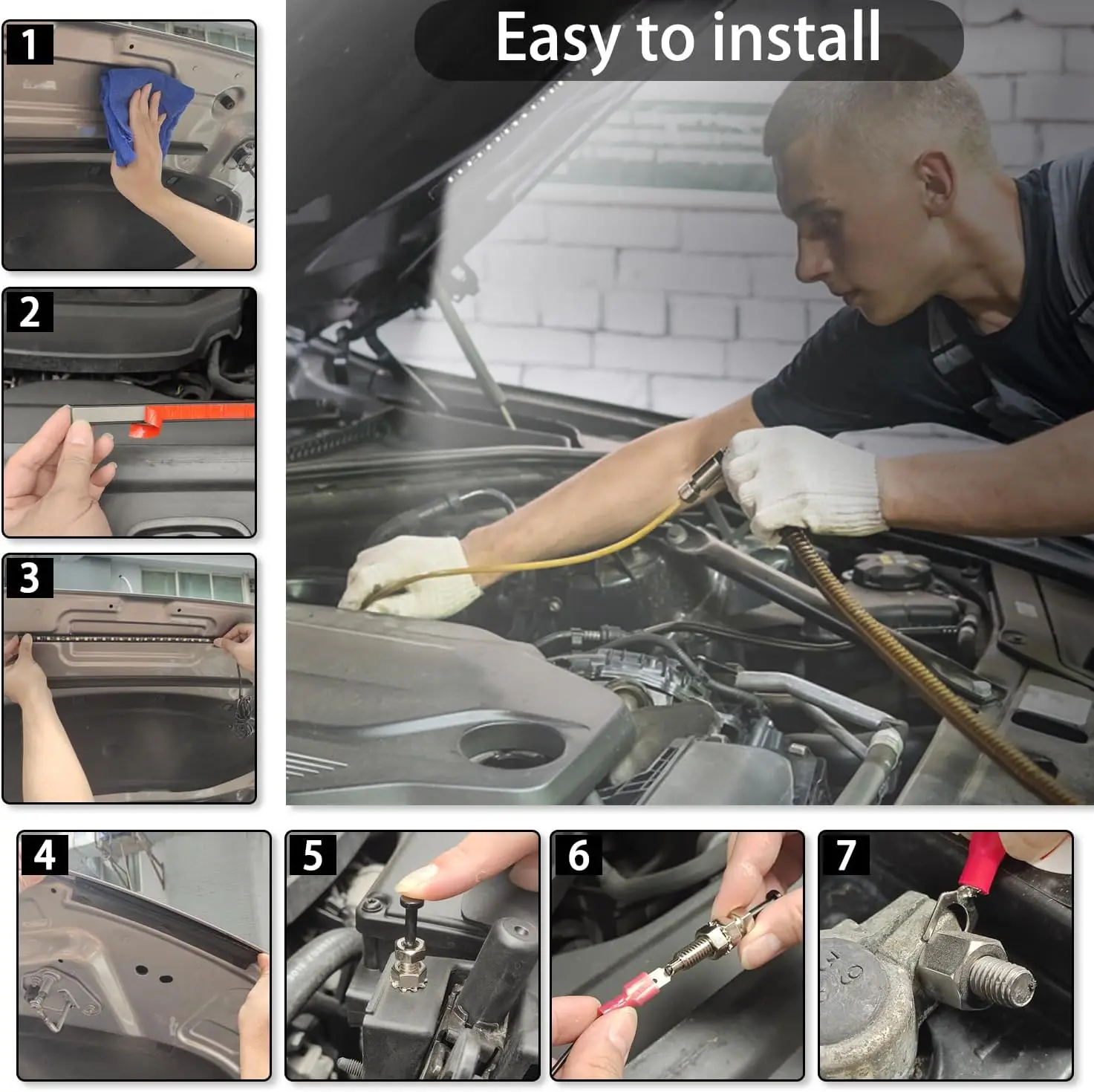 Easy to install

1

2

3

4

5

6

7