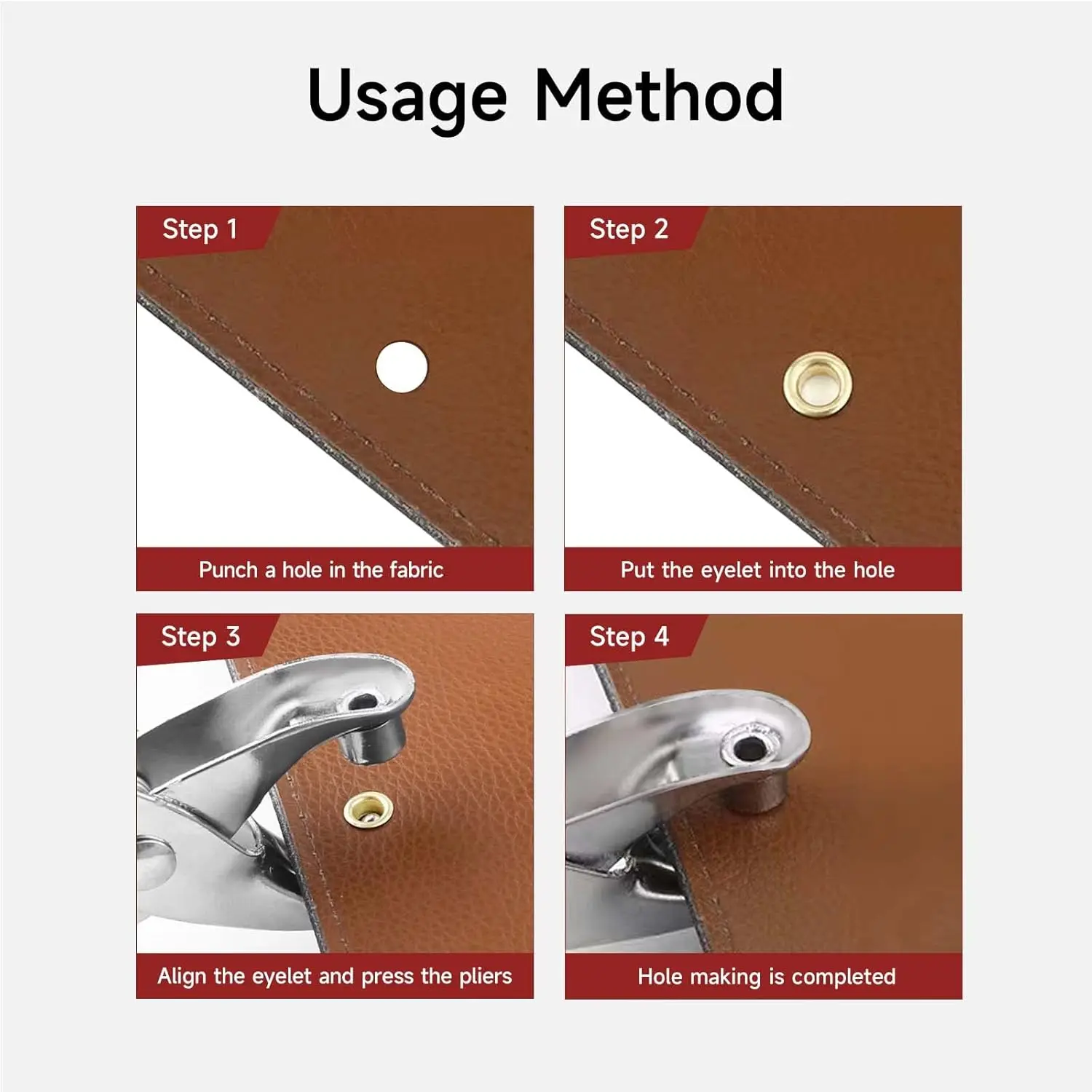 Usage Method

Step 1

Punch a hole in the fabric

Step 2

Put the eyelet into the hole

Step 3

Align the eyelet and press the pliers

Step 4

Hole making is completed