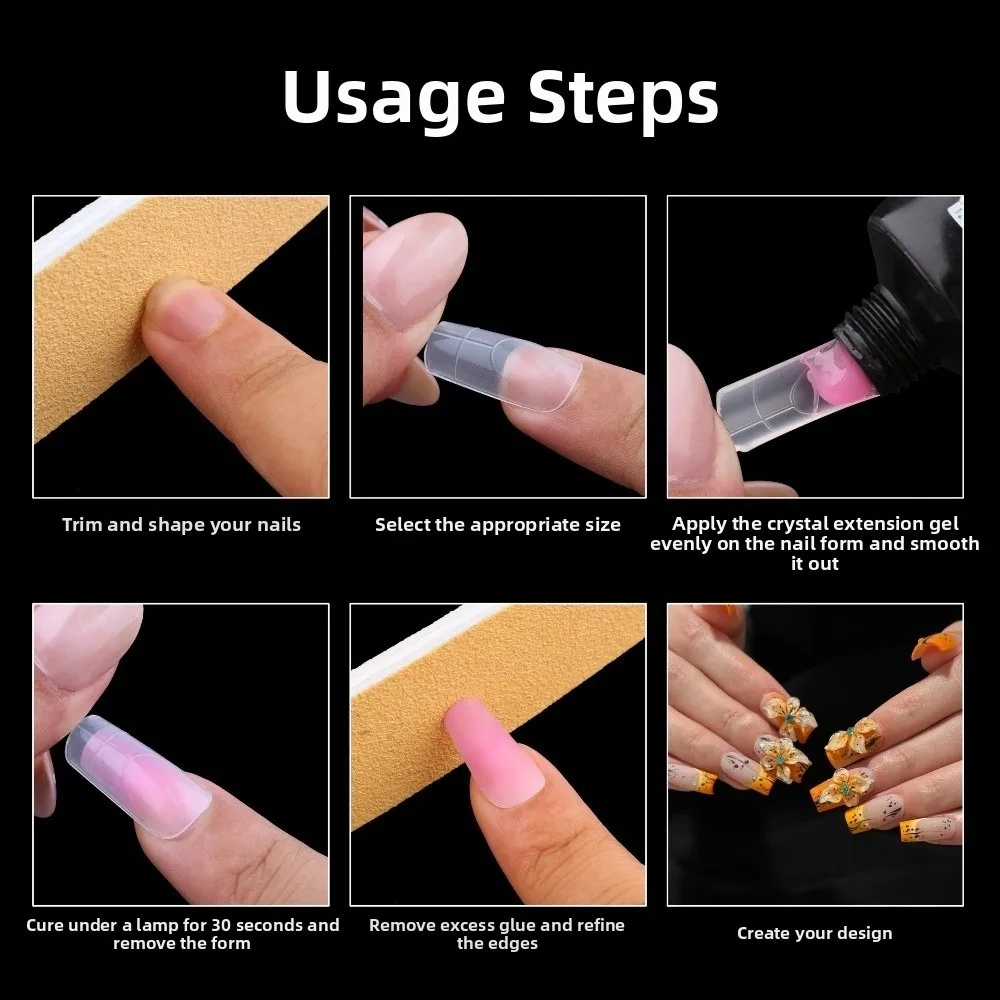 Usage Steps

Trim and shape your nails

Select the appropriate size

Apply the crystal extension gel evenly on the nail form and smooth it out

Cure under a lamp for 30 seconds and remove the form

Remove excess glue and refine the edges

Create your design