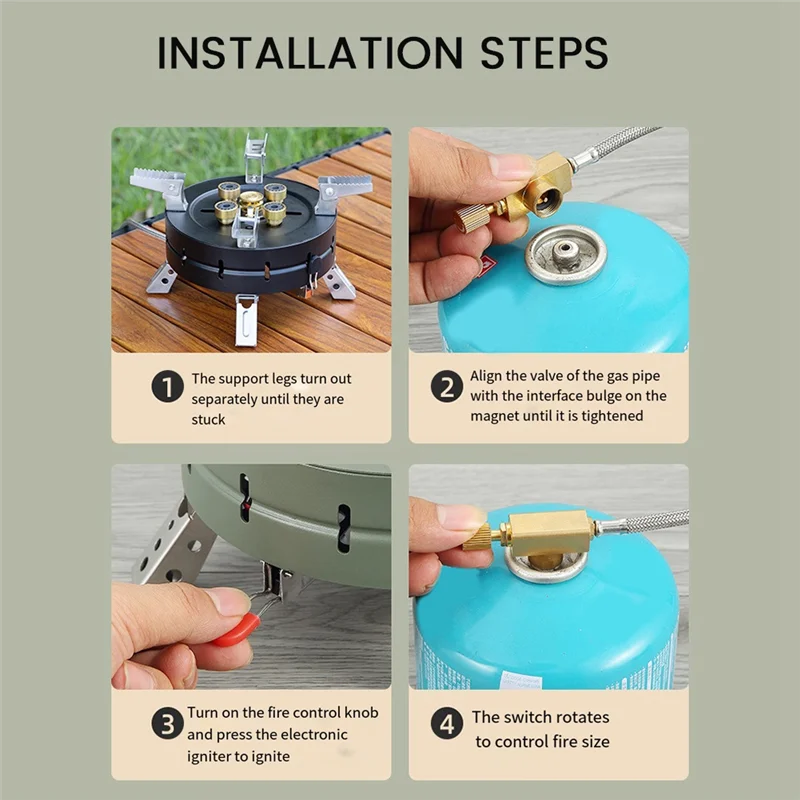 INSTALLATION STEPS

1 The support legs turn out separately until they are stuck

2 Align the valve of the gas pipe with the interface bulge on the magnet until it is tightened

3 Turn on the fire control knob and press the electronic igniter to ignite

4 The switch rotates to control fire size