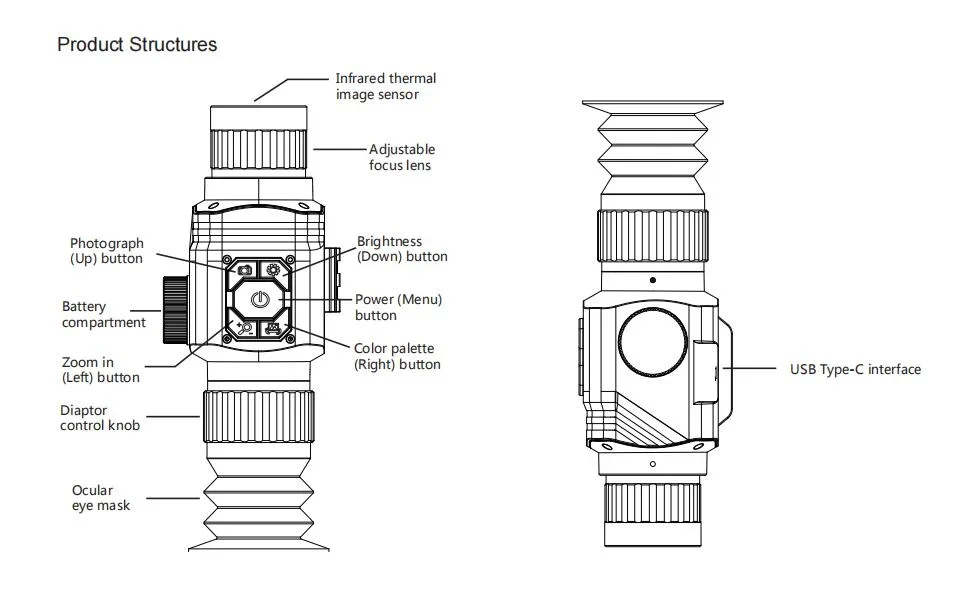 Product Structures

Infrared thermal image sensor

Adjustable focus lens

Photograph (Up) button

Brightness (Down) button

Battery compartment

Power (Menu) button

Zoom in (Left) button

Color palette (Right) button

Diaptor control knob

Ocular eye mask

USB Type-C interface