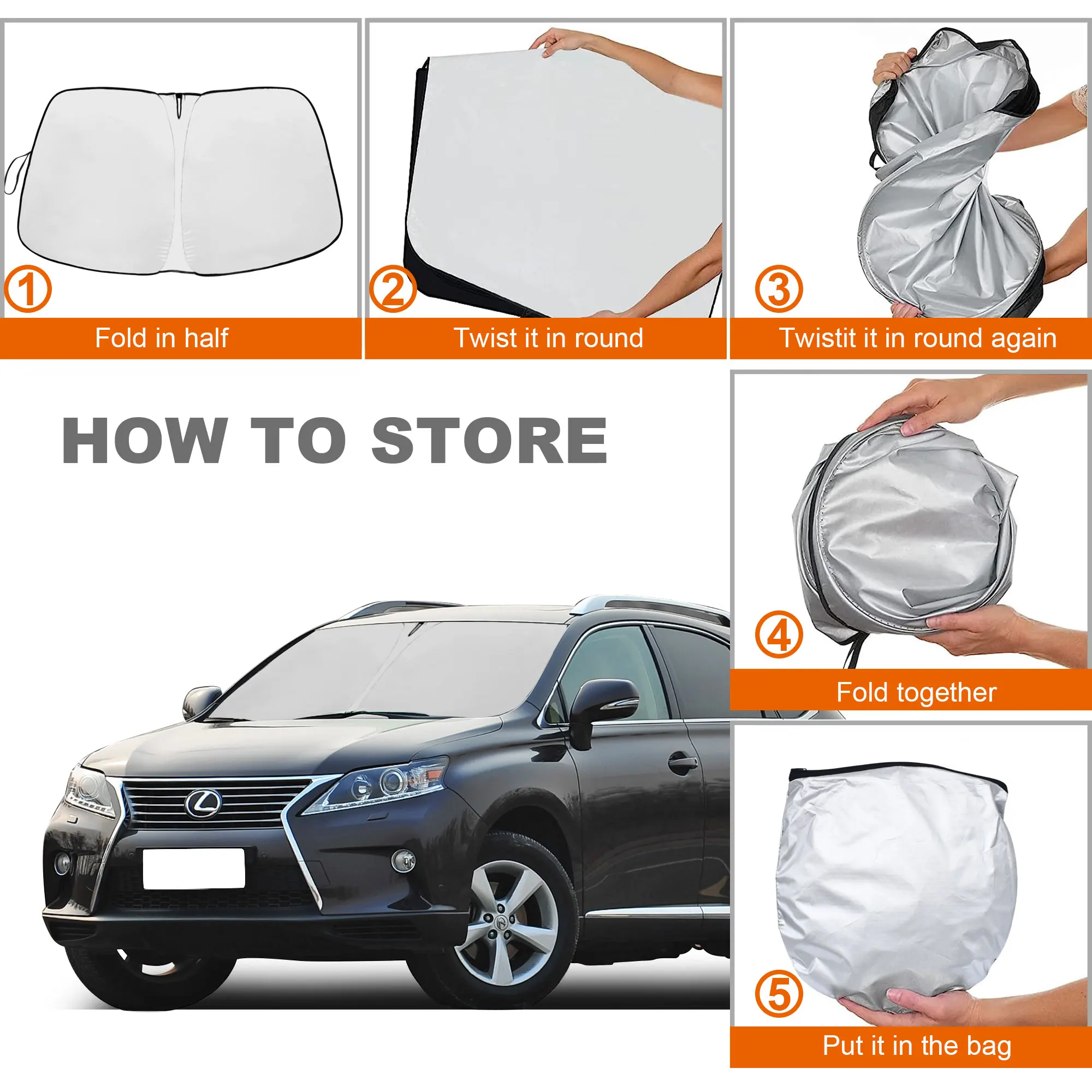 ①
Fold in half

②
Twist it in round

③
Twistit it in round again

HOW TO STORE

④
Fold together

⑤
Put it in the bag