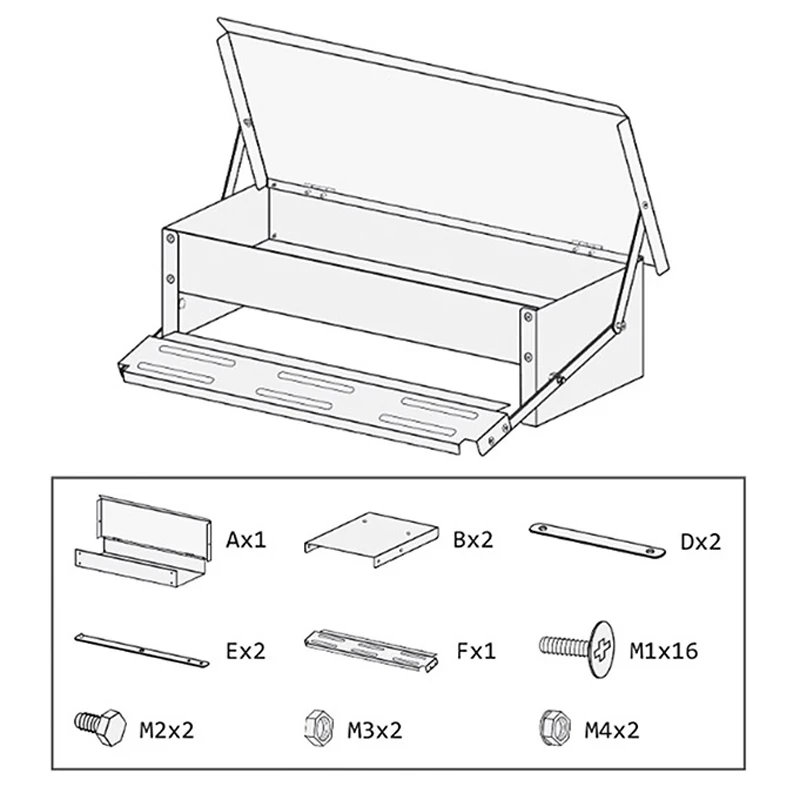 Ax1
Bx2
Dx2
Ex2
Fx1
M1x16
M2x2
M3x2
M4x2