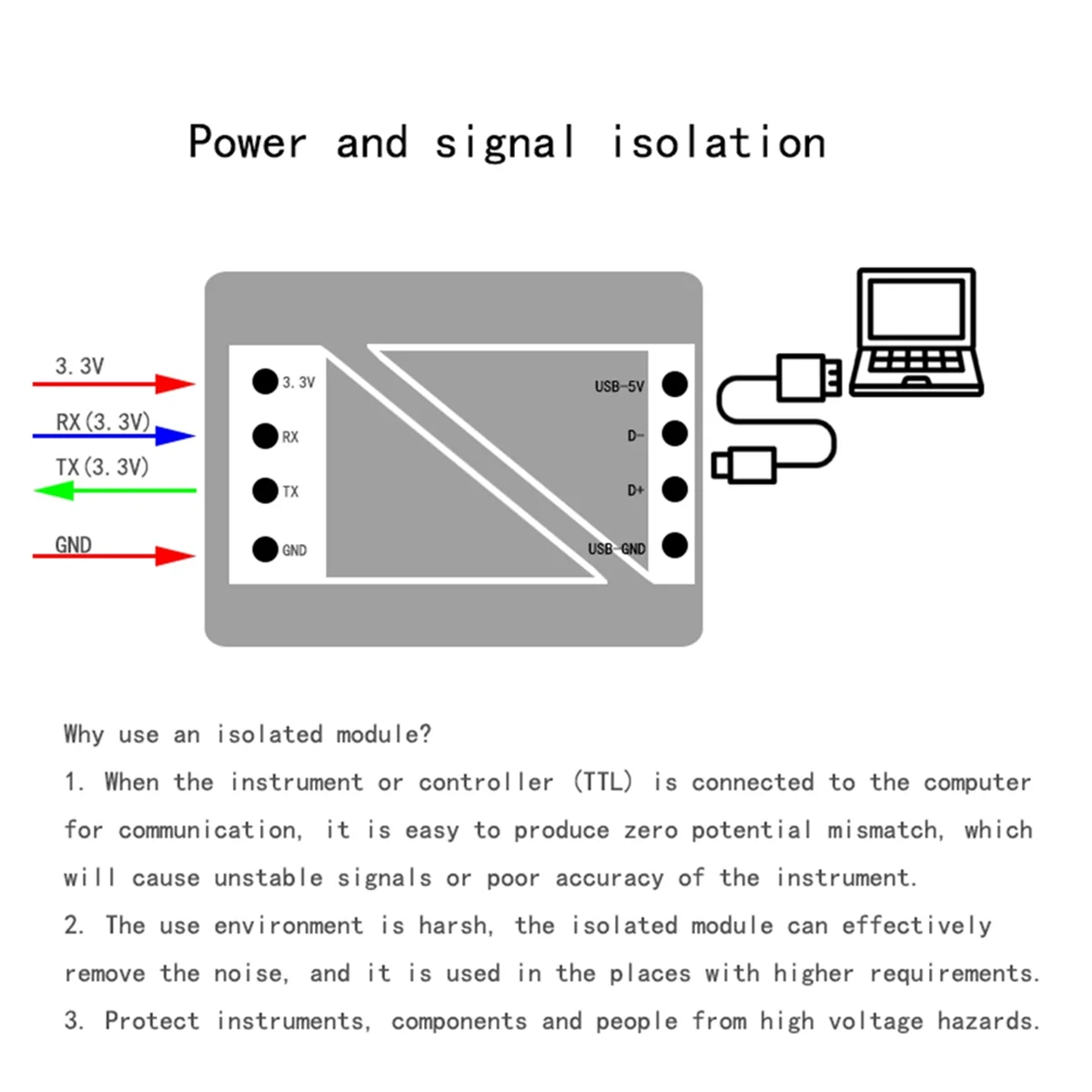 Power and signal isolation

3.3V
RX(3.3V)
TX(3.3V)
GND

3.3V
RX
TX
GND

USB-5V
D-
D+
USB-GND

Why use an isolated module?
1. When the instrument or controller (TTL) is connected to the computer for communication, it is easy to produce zero potential mismatch, which will cause unstable signals or poor accuracy of the instrument.
2. The use environment is harsh, the isolated module can effectively remove the noise, and it is used in the places with higher requirements.
3. Protect instruments, components and people from high voltage hazards.