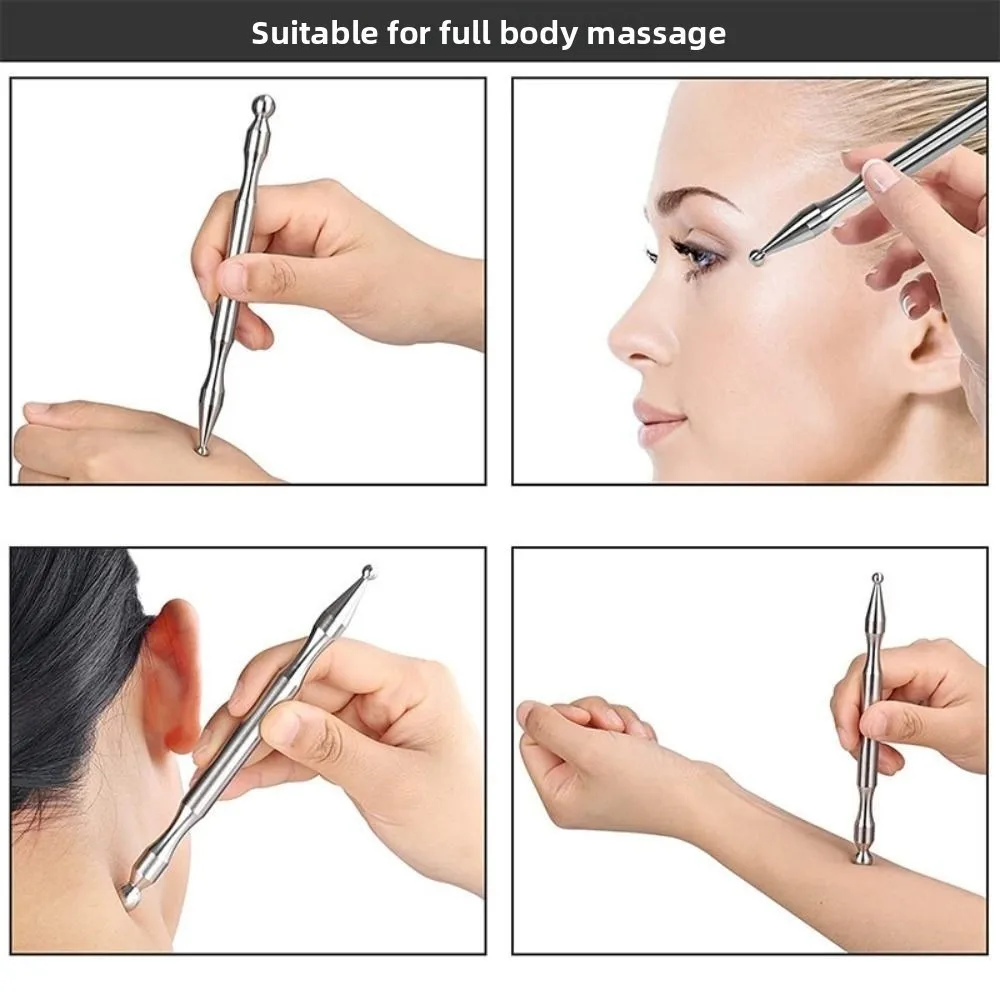 Suitable for full body massage