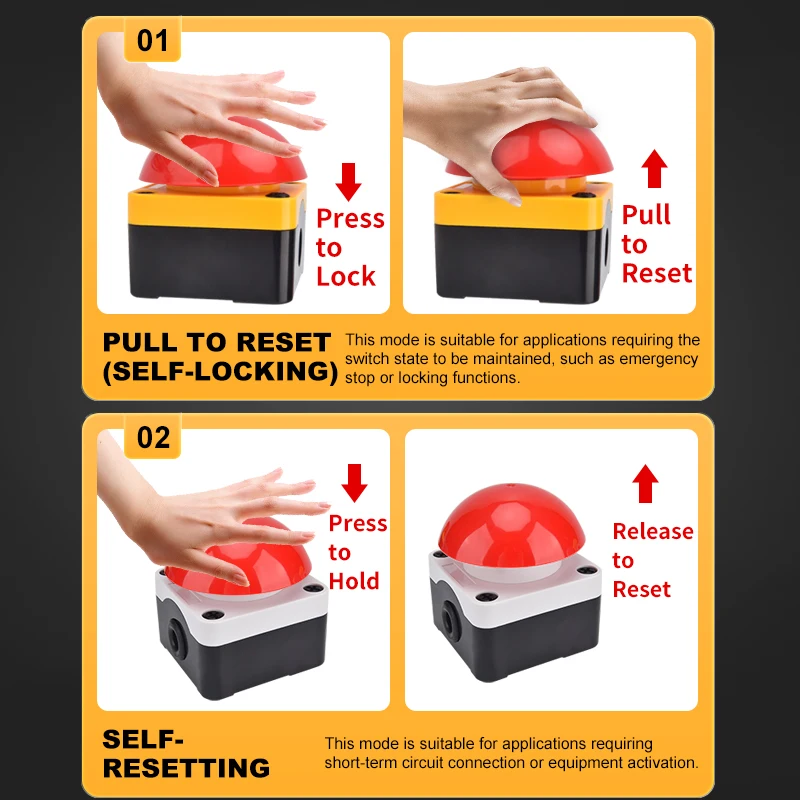 01

Press to Lock

Pull to Reset

PULL TO RESET (SELF-LOCKING)

This mode is suitable for applications requiring the switch state to be maintained, such as emergency stop or locking functions.

02

Press to Hold

Release to Reset

SELF-RESETTING

This mode is suitable for applications requiring short-term circuit connection or equipment activation.