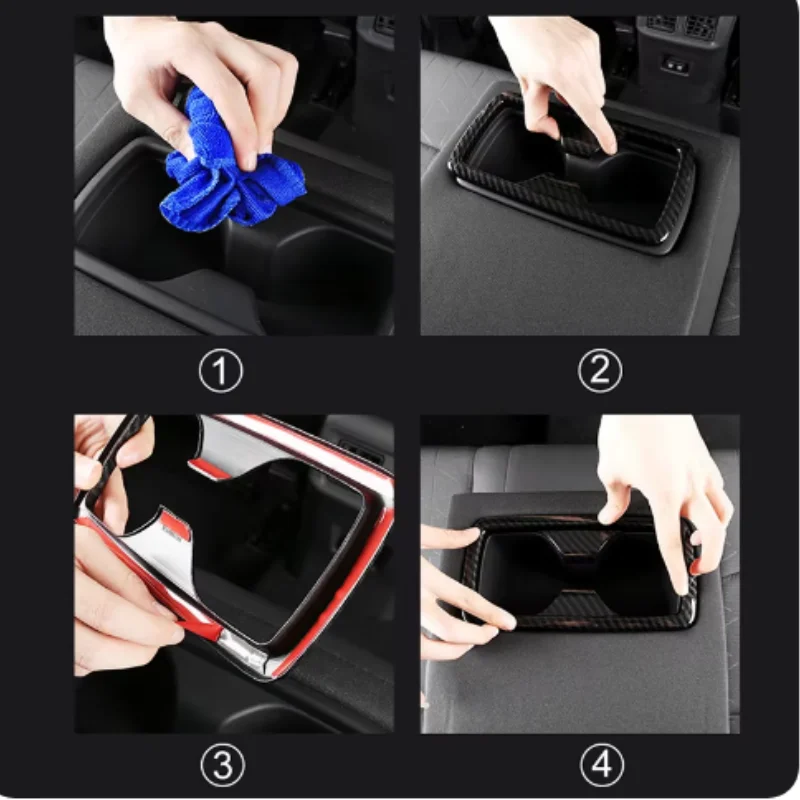 ①

②

③

④