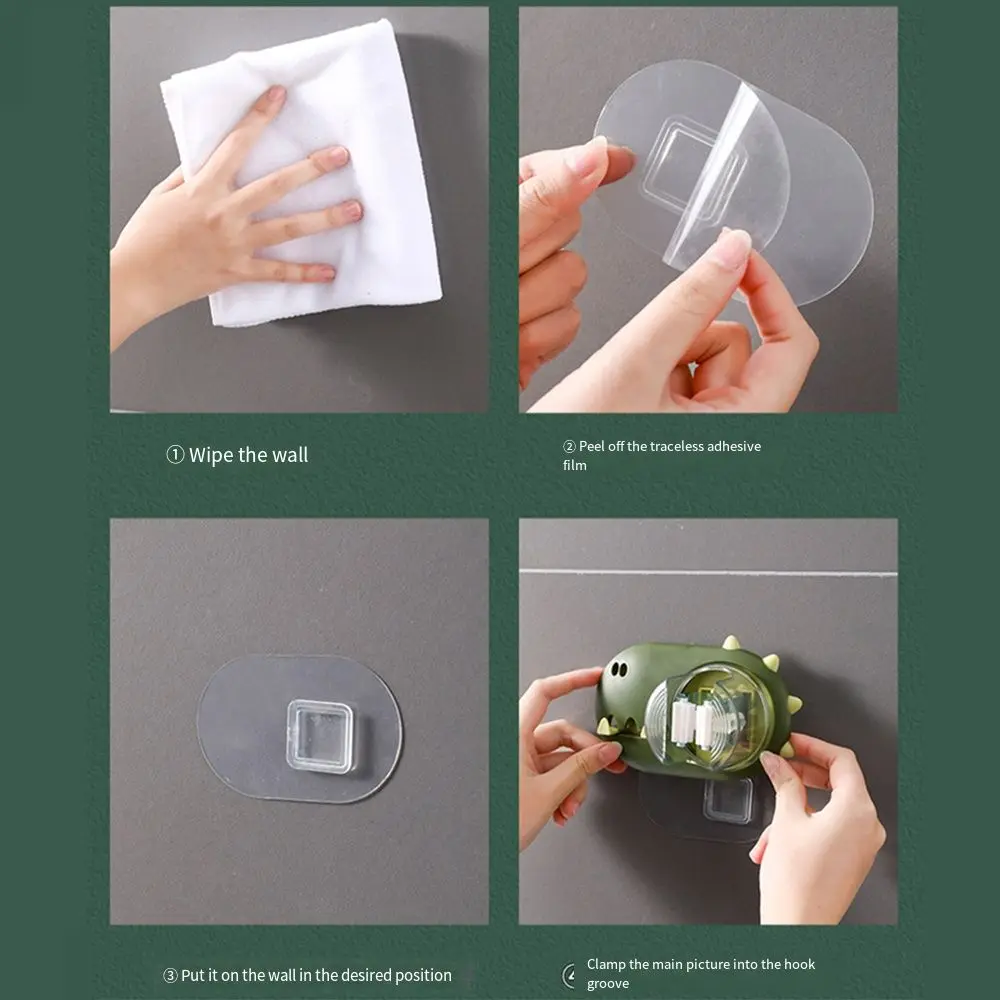 ① Wipe the wall

② Peel off the traceless adhesive film

③ Put it on the wall in the desired position

④ Clamp the main picture into the hook groove