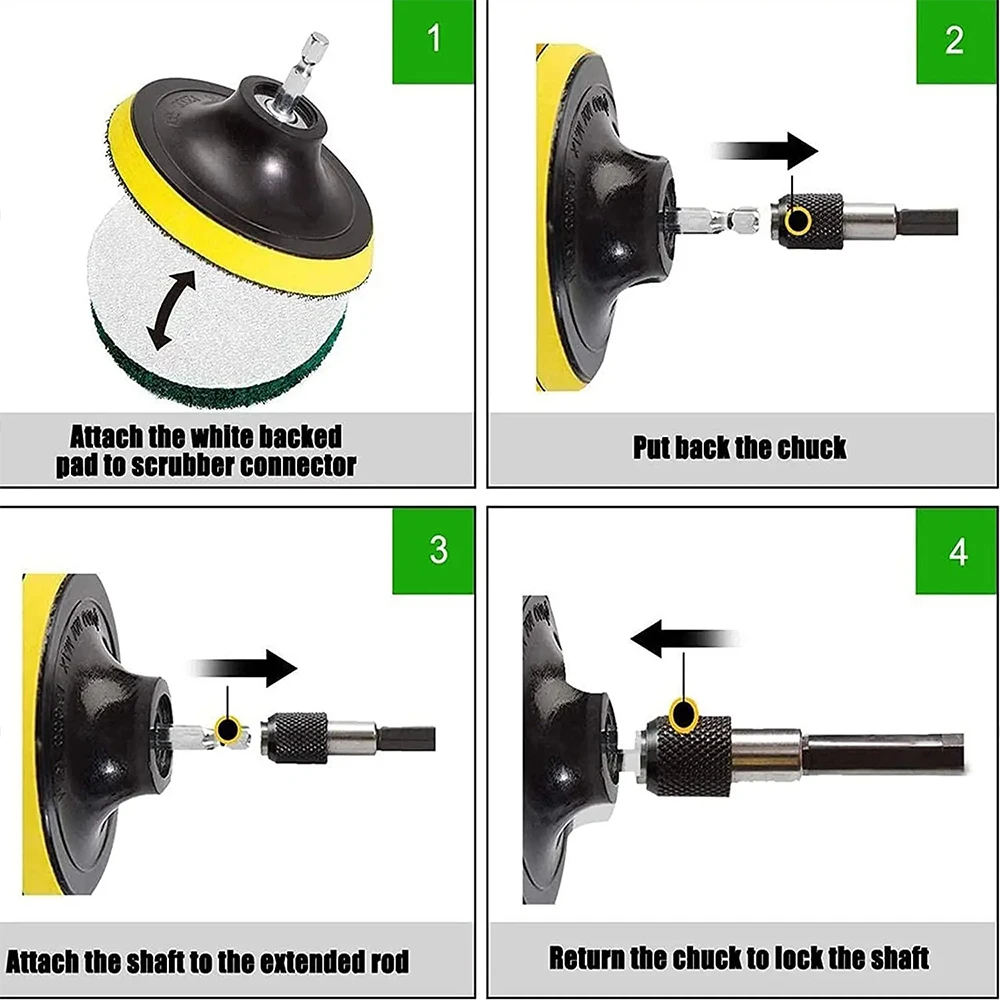 1

Attach the white backed pad to scrubber connector

2

Put back the chuck

3

Attach the shaft to the extended rod

4

Return the chuck to lock the shaft