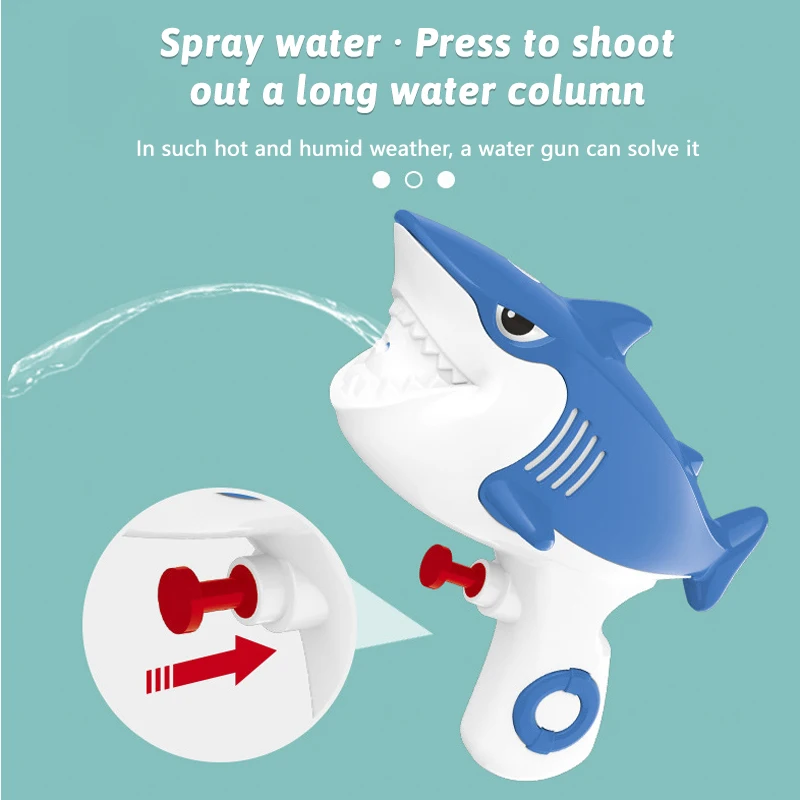 Spray water · Press to shoot out a long water column

In such hot and humid weather, a water gun can solve it