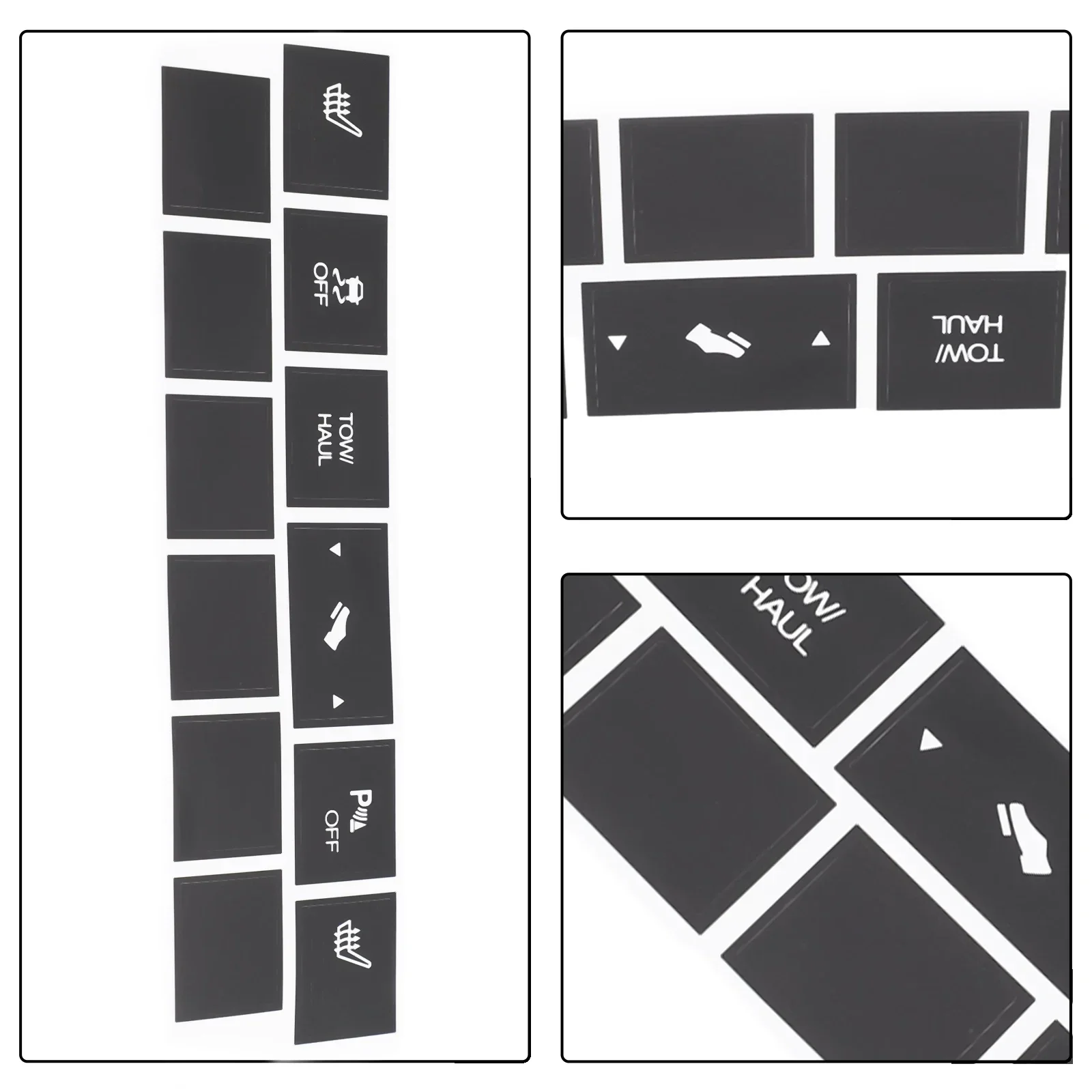 OFF

TOW/ HAUL

P
OFF

TOW/ HAUL

OW/ HAUL