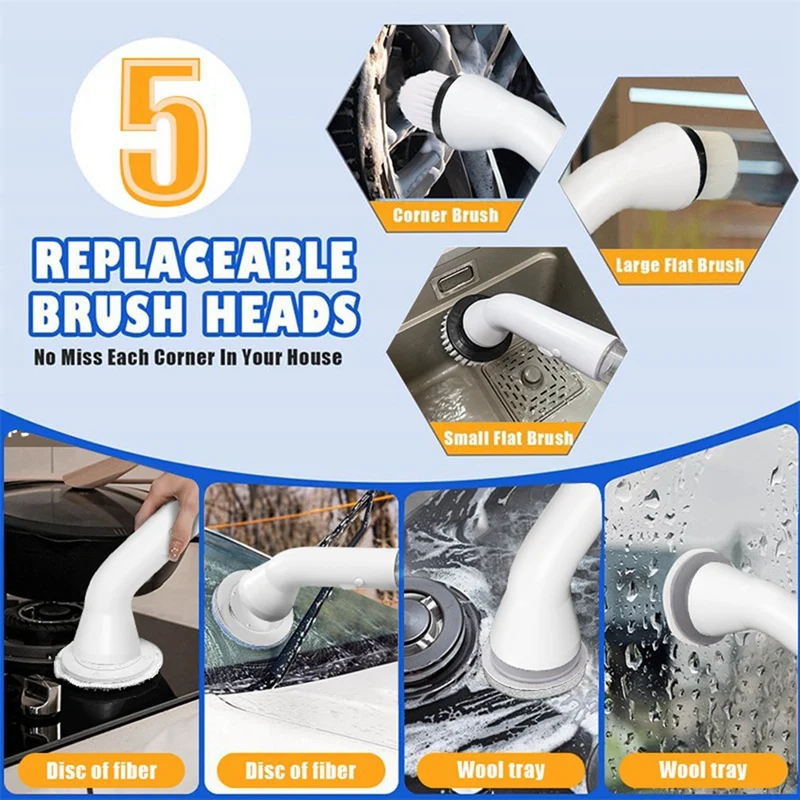 5

REPLACEABLE BRUSH HEADS

No Miss Each Corner In Your House

Corner Brush

Large Flat Brush

Small Flat Brush

Disc of fiber

Disc of fiber

Wool tray

Wool tray