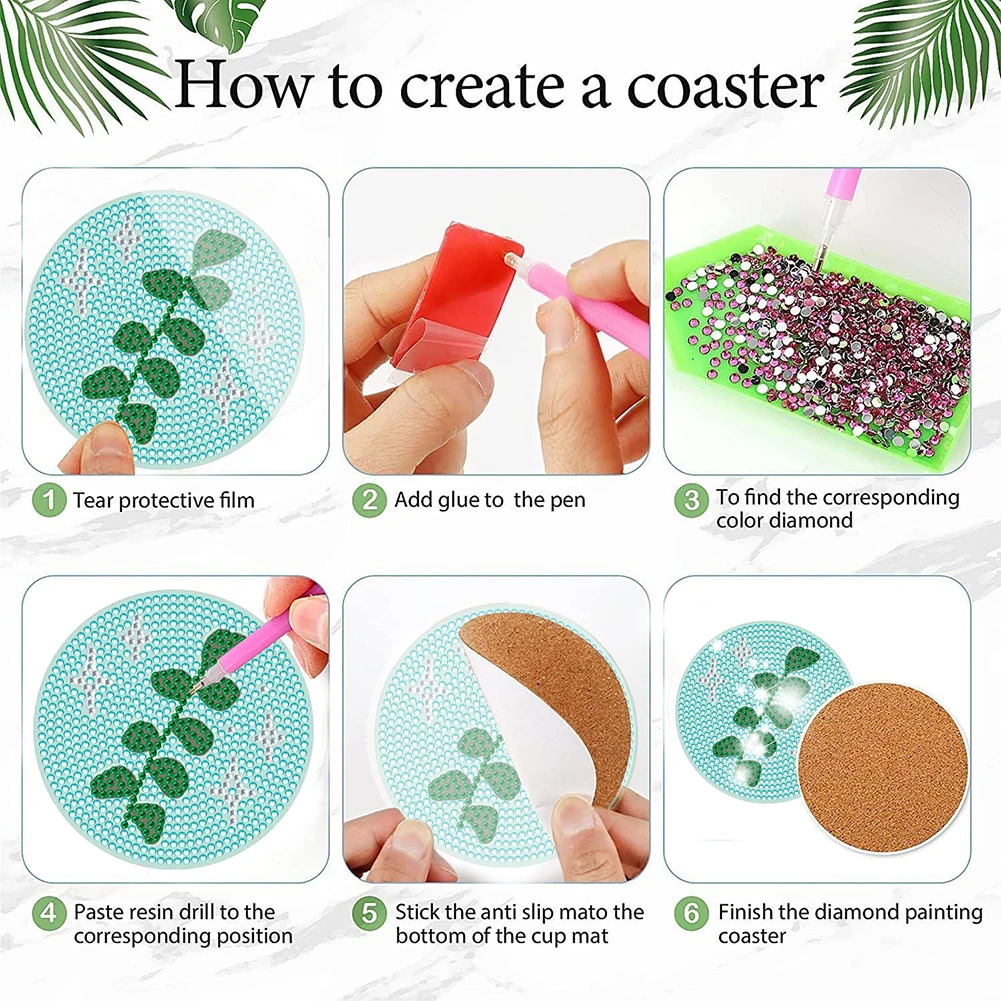 How to create a coaster

1 Tear protective film

2 Add glue to the pen

3 To find the corresponding color diamond

4 Paste resin drill to the corresponding position

5 Stick the anti slip mato the bottom of the cup mat

6 Finish the diamond painting coaster