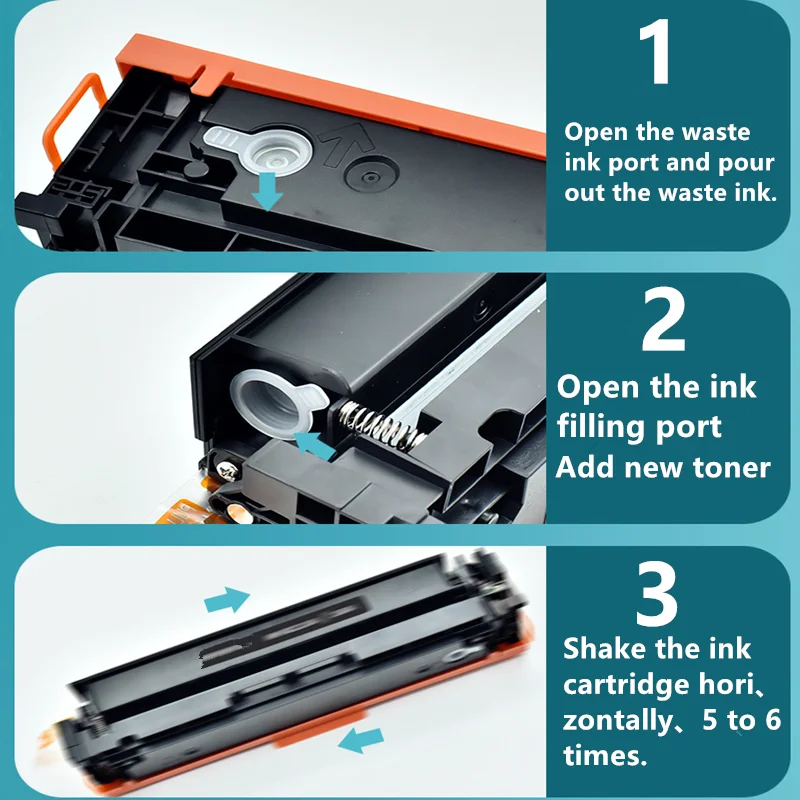 1

Open the waste ink port and pour out the waste ink.

2

Open the ink filling port
Add new toner

3

Shake the ink cartridge hori、zontally、5 to 6 times.