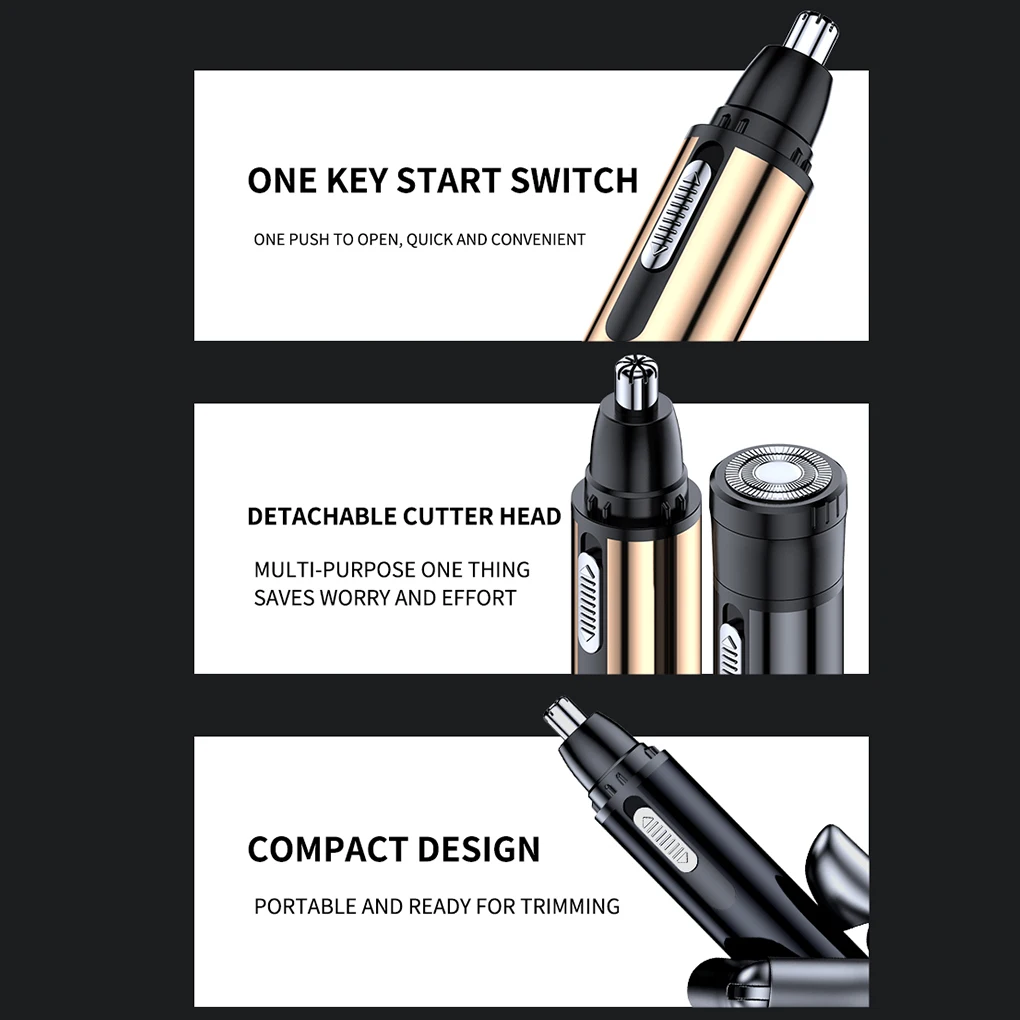 ONE KEY START SWITCH

ONE PUSH TO OPEN, QUICK AND CONVENIENT

DETACHABLE CUTTER HEAD

MULTI-PURPOSE ONE THING SAVES WORRY AND EFFORT

COMPACT DESIGN

PORTABLE AND READY FOR TRIMMING