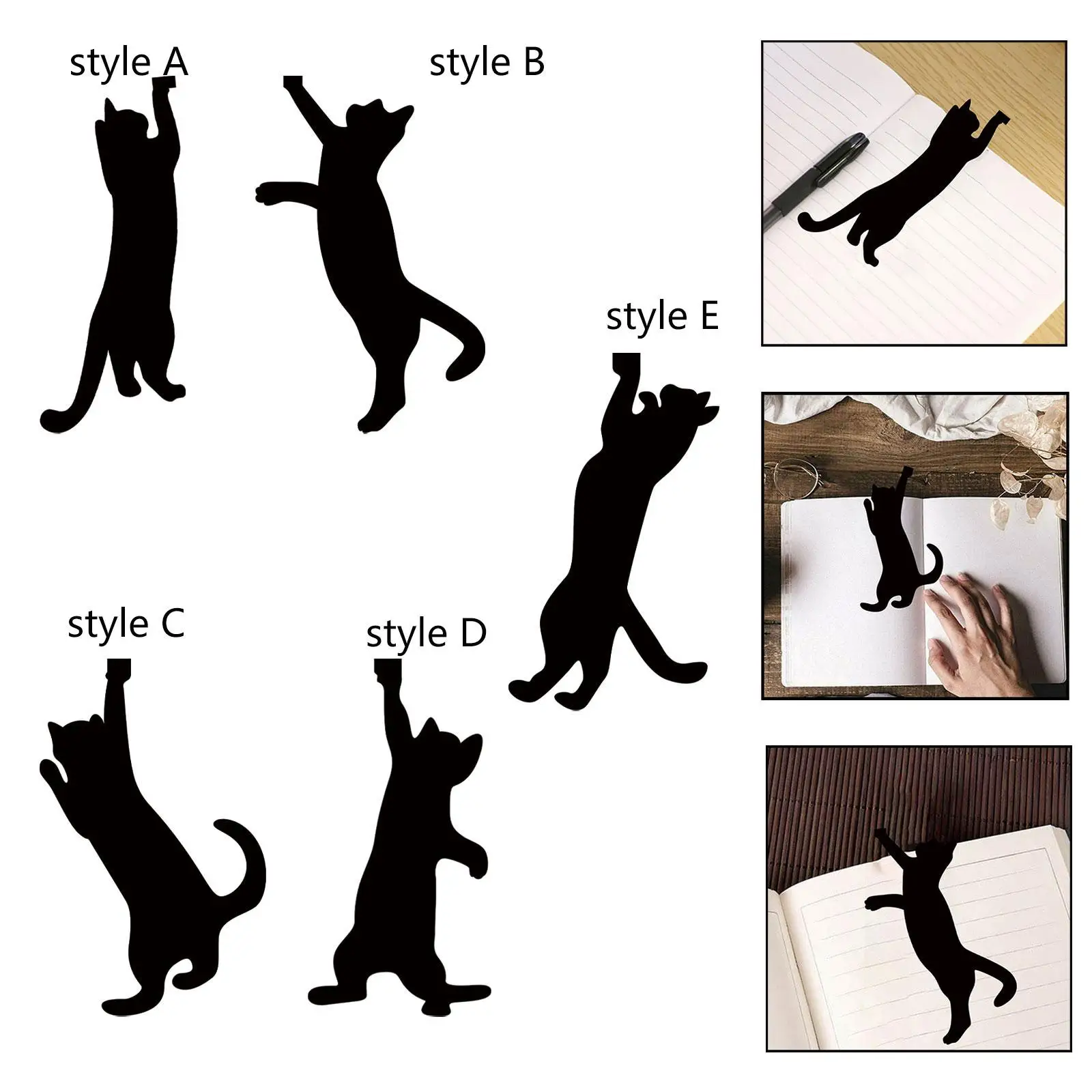 style A

style B

style E

style C

style D